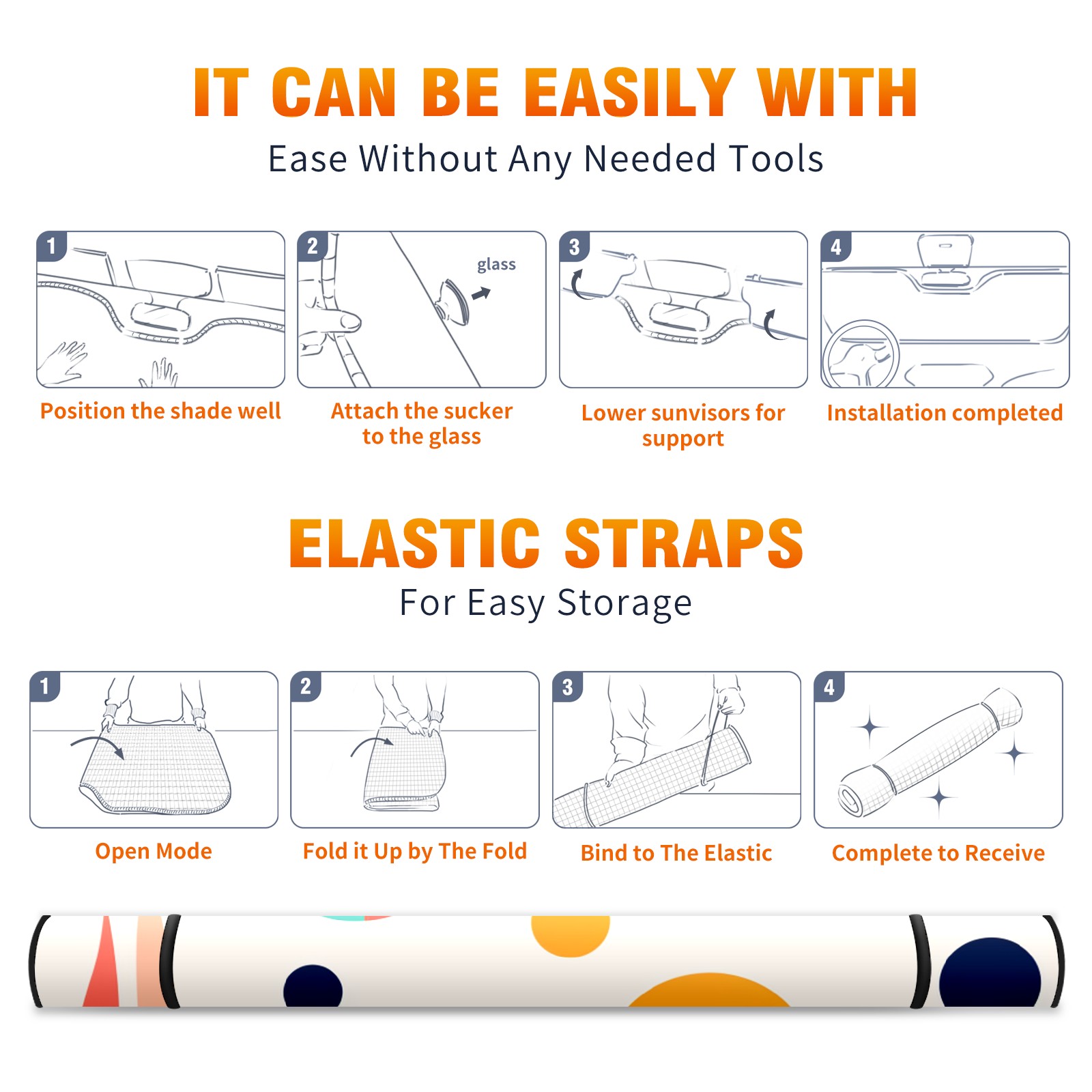 IT CAN BE EASILY WITH

Ease Without Any Needed Tools

1

Position the shade well

2

glass

Attach the sucker to the glass

3

Lower sunvisors for support

4

Installation completed

ELASTIC STRAPS

For Easy Storage

1

Open Mode

2

Fold it Up by The Fold

3

Bind to The Elastic

4

Complete to Receive