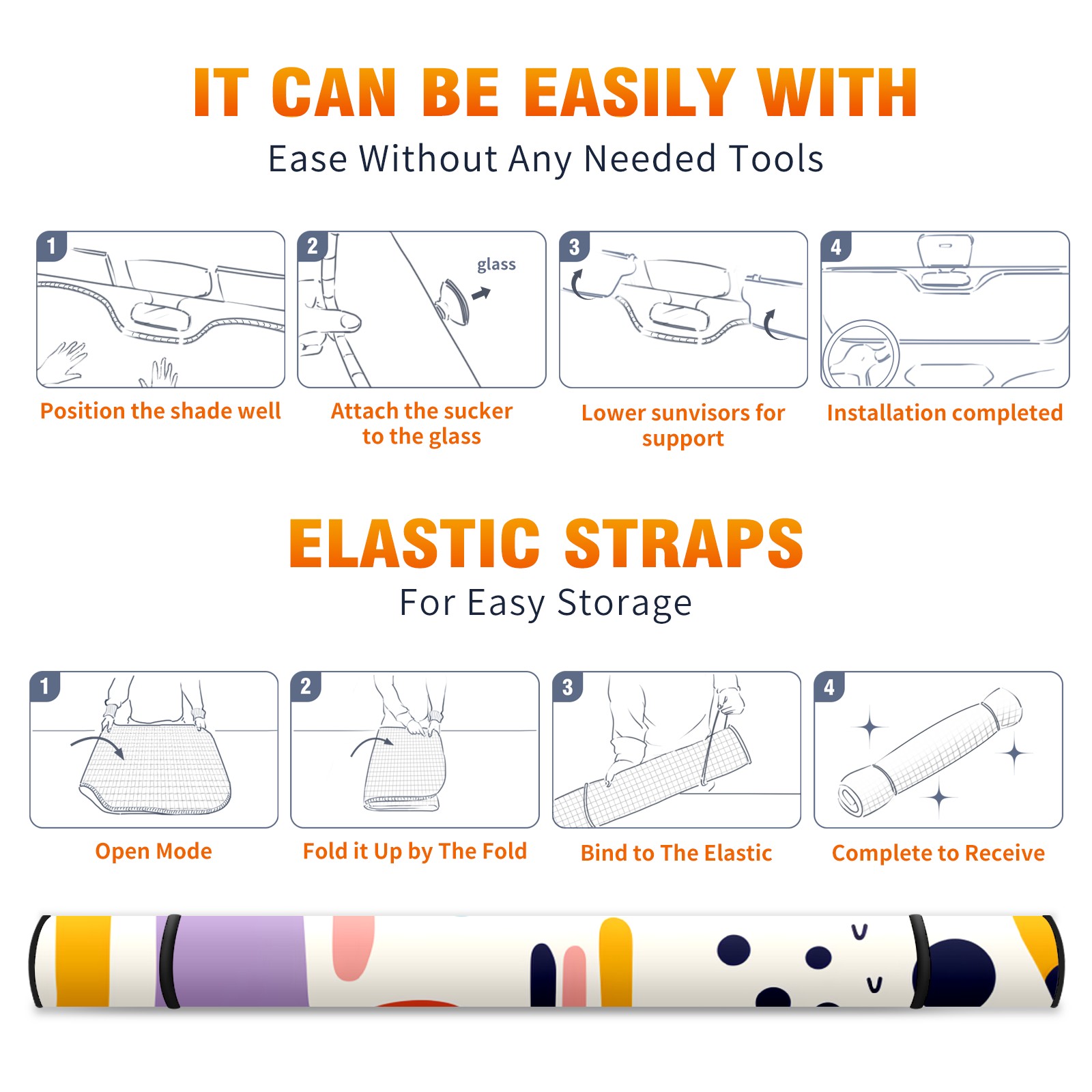 IT CAN BE EASILY WITH

Ease Without Any Needed Tools

1

Position the shade well

2

glass

Attach the sucker to the glass

3

Lower sunvisors for support

4

Installation completed

ELASTIC STRAPS

For Easy Storage

1

Open Mode

2

Fold it Up by The Fold

3

Bind to The Elastic

4

Complete to Receive