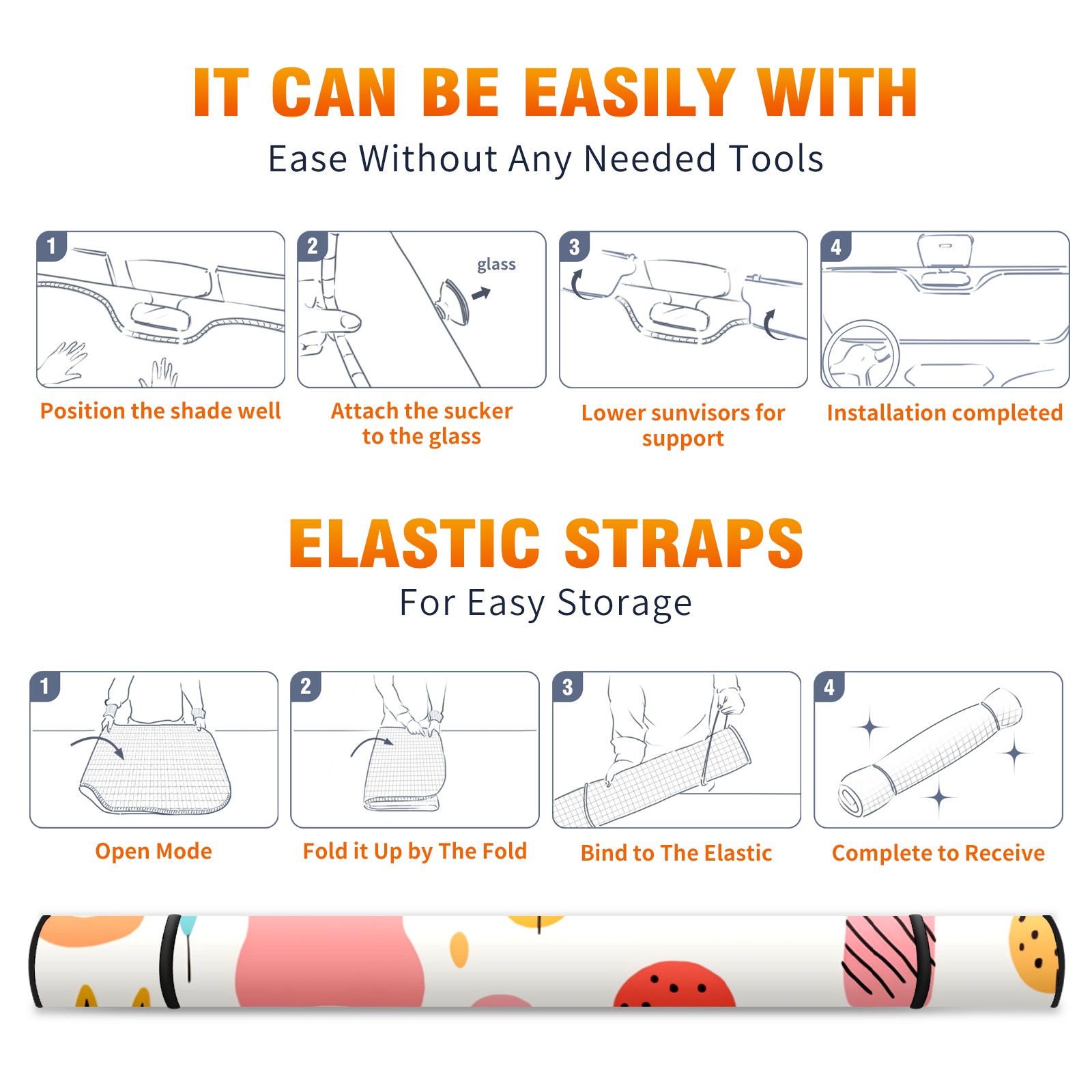 IT CAN BE EASILY WITH

Ease Without Any Needed Tools

1

Position the shade well

2

glass

Attach the sucker to the glass

3

Lower sunvisors for support

4

Installation completed

ELASTIC STRAPS

For Easy Storage

1

Open Mode

2

Fold it Up by The Fold

3

Bind to The Elastic

4

Complete to Receive