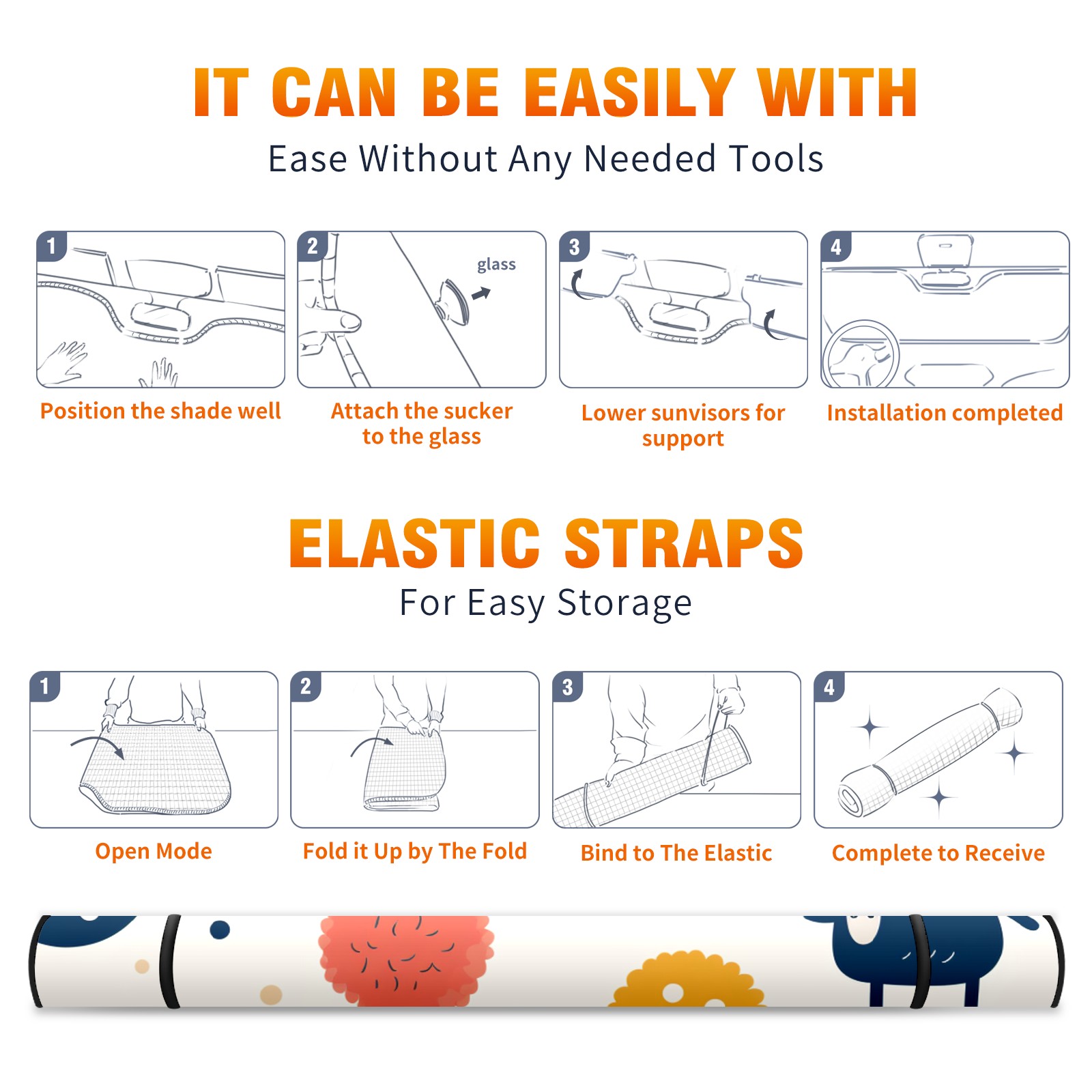 IT CAN BE EASILY WITH

Ease Without Any Needed Tools

1

Position the shade well

2

glass

Attach the sucker to the glass

3

Lower sunvisors for support

4

Installation completed

ELASTIC STRAPS

For Easy Storage

1

Open Mode

2

Fold it Up by The Fold

3

Bind to The Elastic

4

Complete to Receive