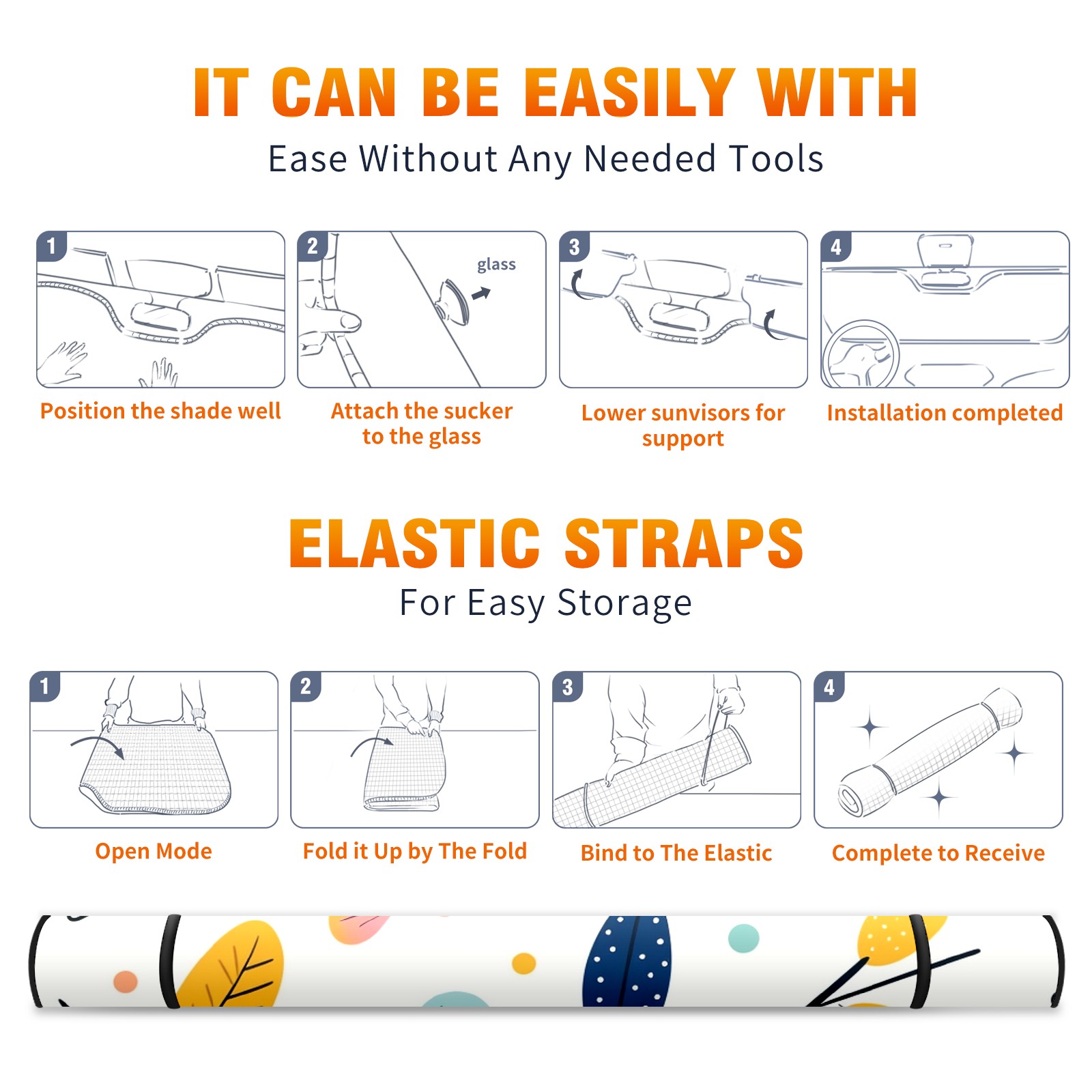 IT CAN BE EASILY WITH
Ease Without Any Needed Tools

1
Position the shade well

2
glass
Attach the sucker to the glass

3
Lower sunvisors for support

4
Installation completed

ELASTIC STRAPS
For Easy Storage

1
Open Mode

2
Fold it Up by The Fold

3
Bind to The Elastic

4
Complete to Receive