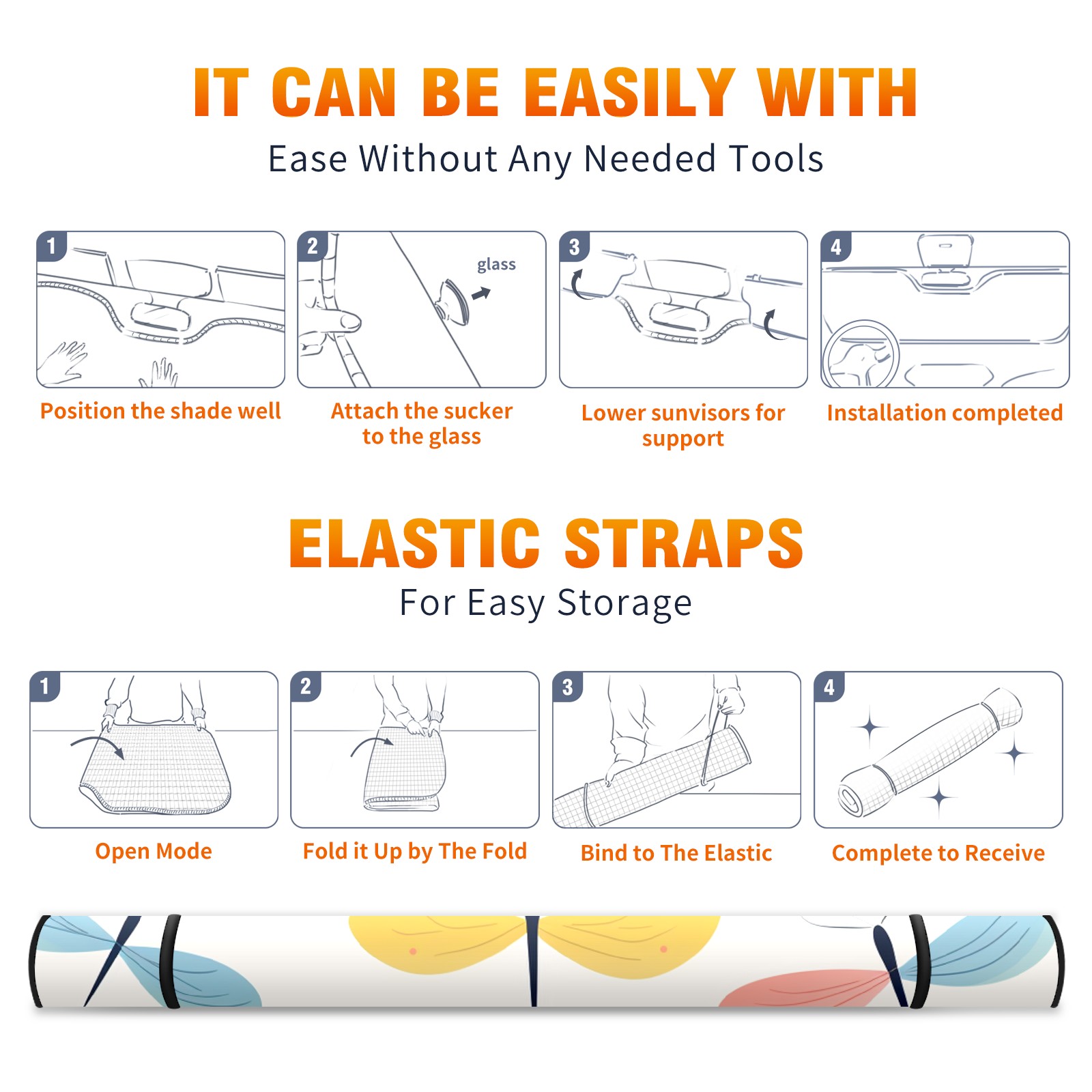 IT CAN BE EASILY WITH

Ease Without Any Needed Tools

1

Position the shade well

2

glass

Attach the sucker to the glass

3

Lower sunvisors for support

4

Installation completed

ELASTIC STRAPS

For Easy Storage

1

Open Mode

2

Fold it Up by The Fold

3

Bind to The Elastic

4

Complete to Receive