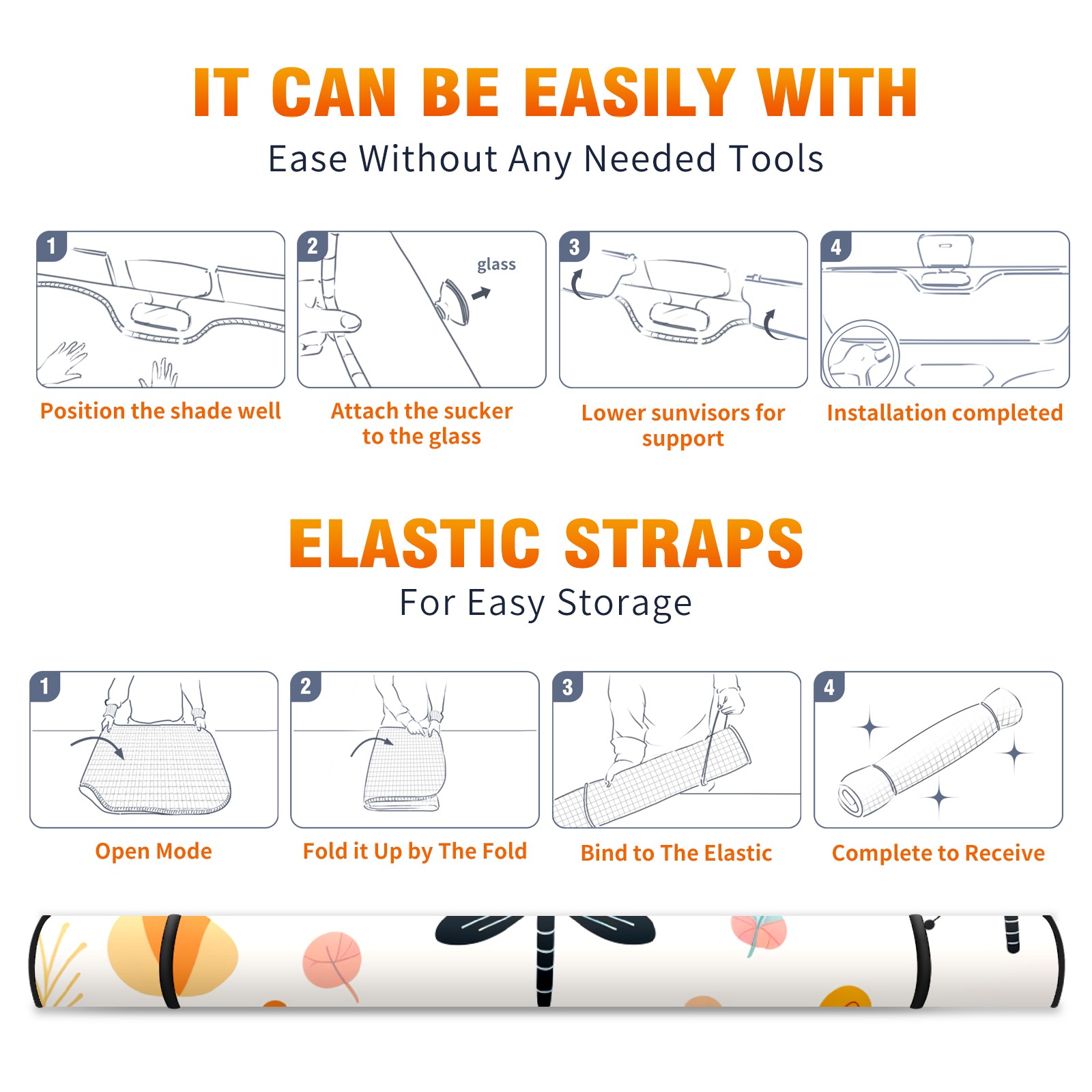 IT CAN BE EASILY WITH

Ease Without Any Needed Tools

1

Position the shade well

2

glass

Attach the sucker to the glass

3

Lower sunvisors for support

4

Installation completed

ELASTIC STRAPS

For Easy Storage

1

Open Mode

2

Fold it Up by The Fold

3

Bind to The Elastic

4

Complete to Receive