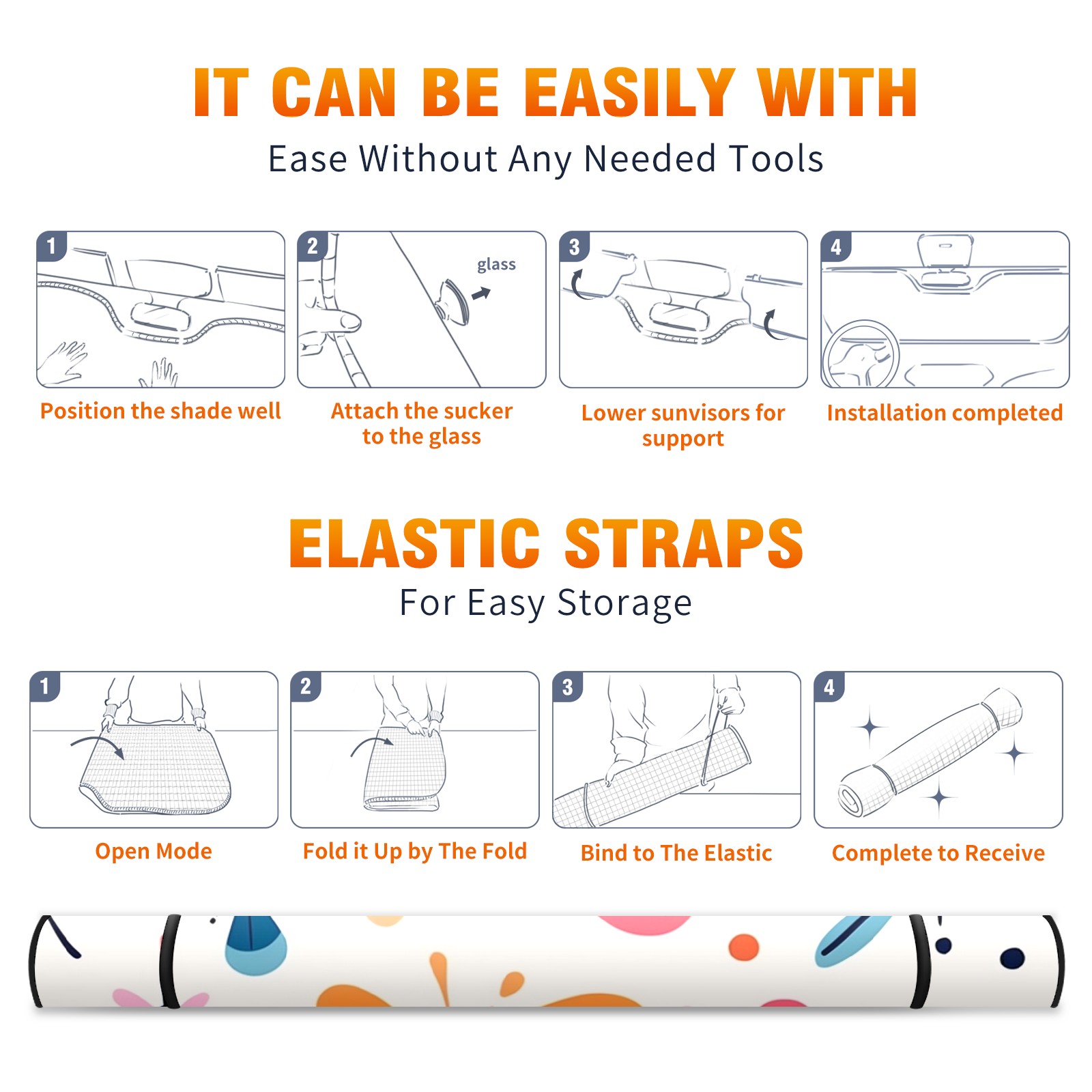 IT CAN BE EASILY WITH
Ease Without Any Needed Tools

1
Position the shade well

2
glass
Attach the sucker to the glass

3
Lower sunvisors for support

4
Installation completed

ELASTIC STRAPS
For Easy Storage

1
Open Mode

2
Fold it Up by The Fold

3
Bind to The Elastic

4
Complete to Receive