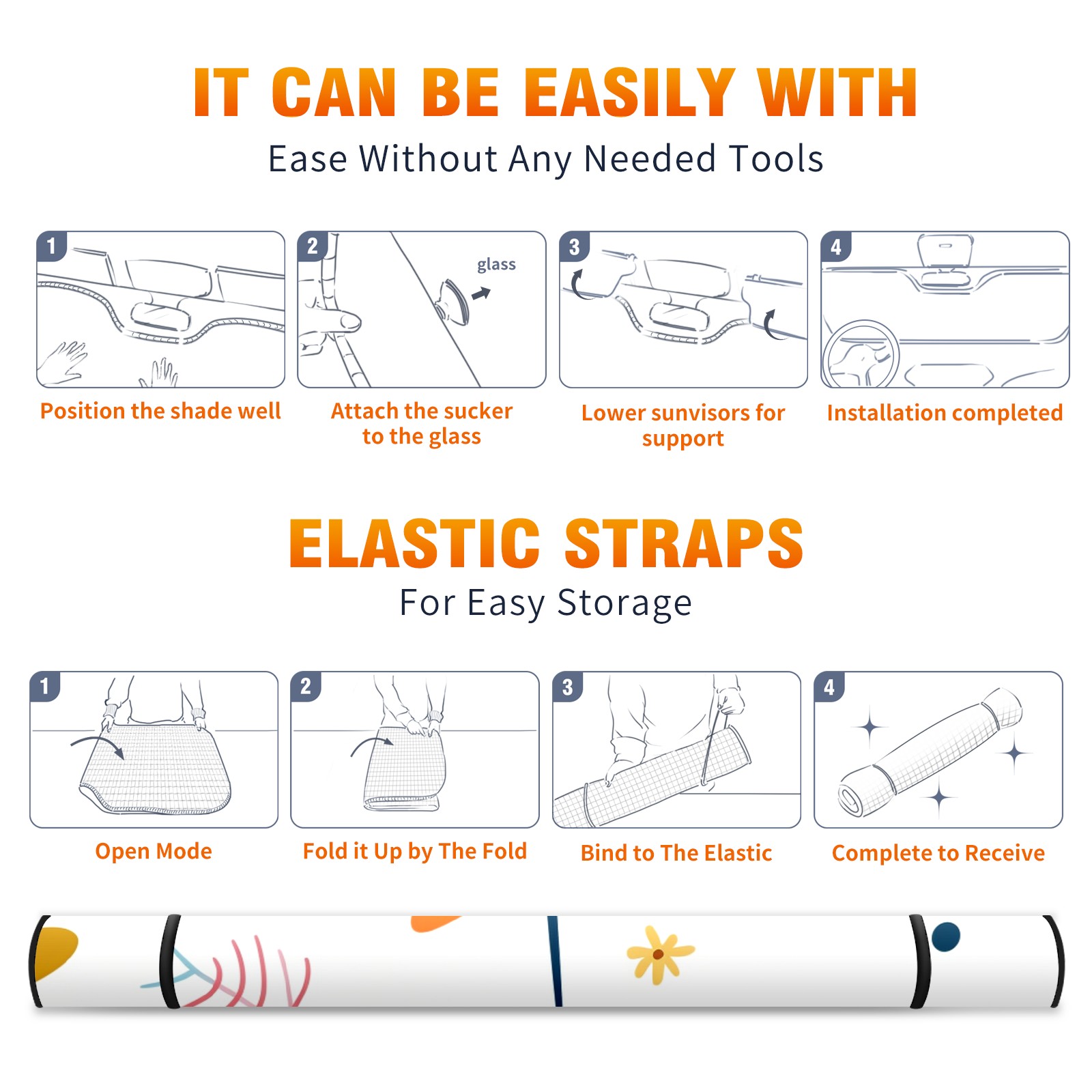 IT CAN BE EASILY WITH
Ease Without Any Needed Tools

1
Position the shade well

2
glass
Attach the sucker to the glass

3
Lower sunvisors for support

4
Installation completed

ELASTIC STRAPS
For Easy Storage

1
Open Mode

2
Fold it Up by The Fold

3
Bind to The Elastic

4
Complete to Receive