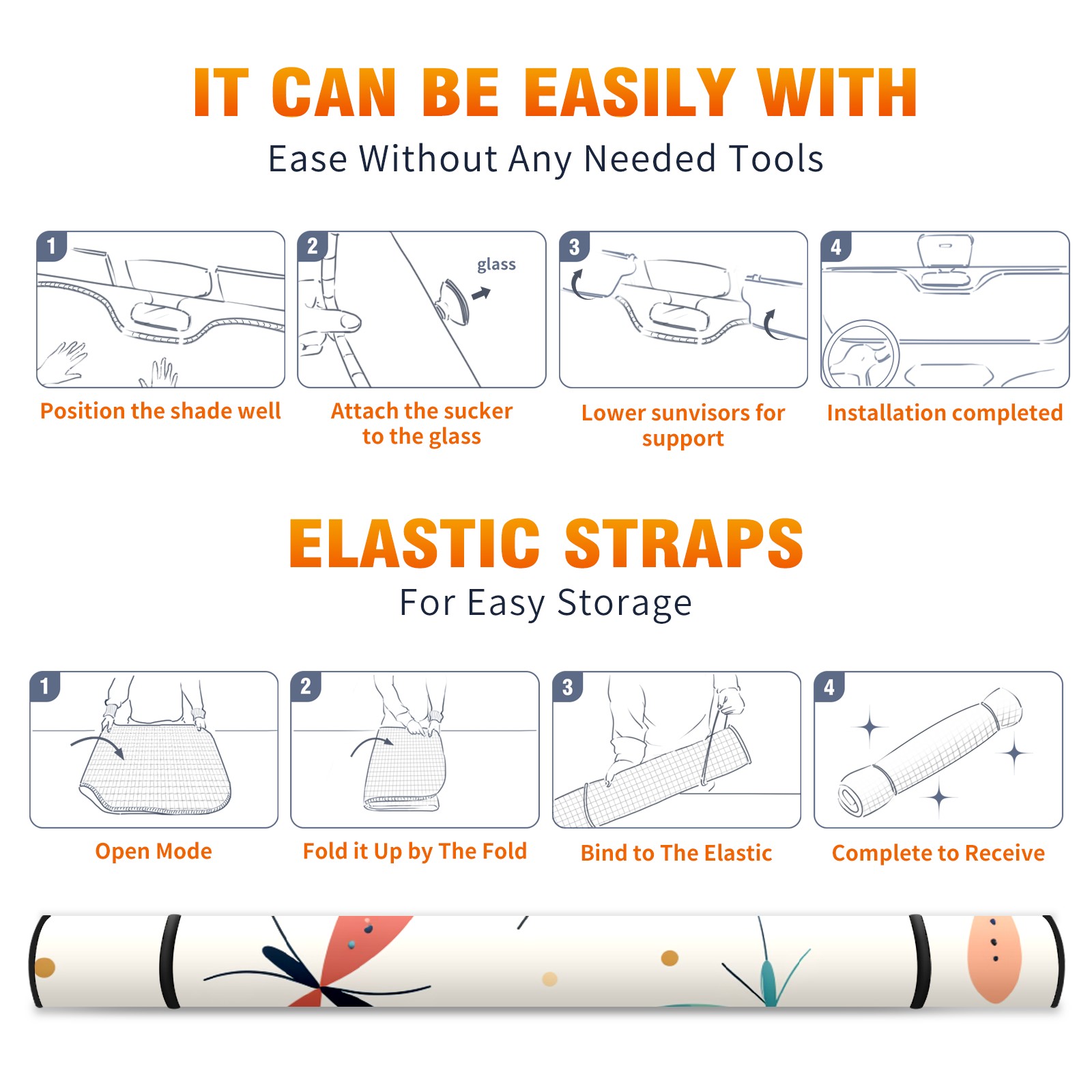 IT CAN BE EASILY WITH

Ease Without Any Needed Tools

1

Position the shade well

2

glass

Attach the sucker to the glass

3

Lower sunvisors for support

4

Installation completed

ELASTIC STRAPS

For Easy Storage

1

Open Mode

2

Fold it Up by The Fold

3

Bind to The Elastic

4

Complete to Receive