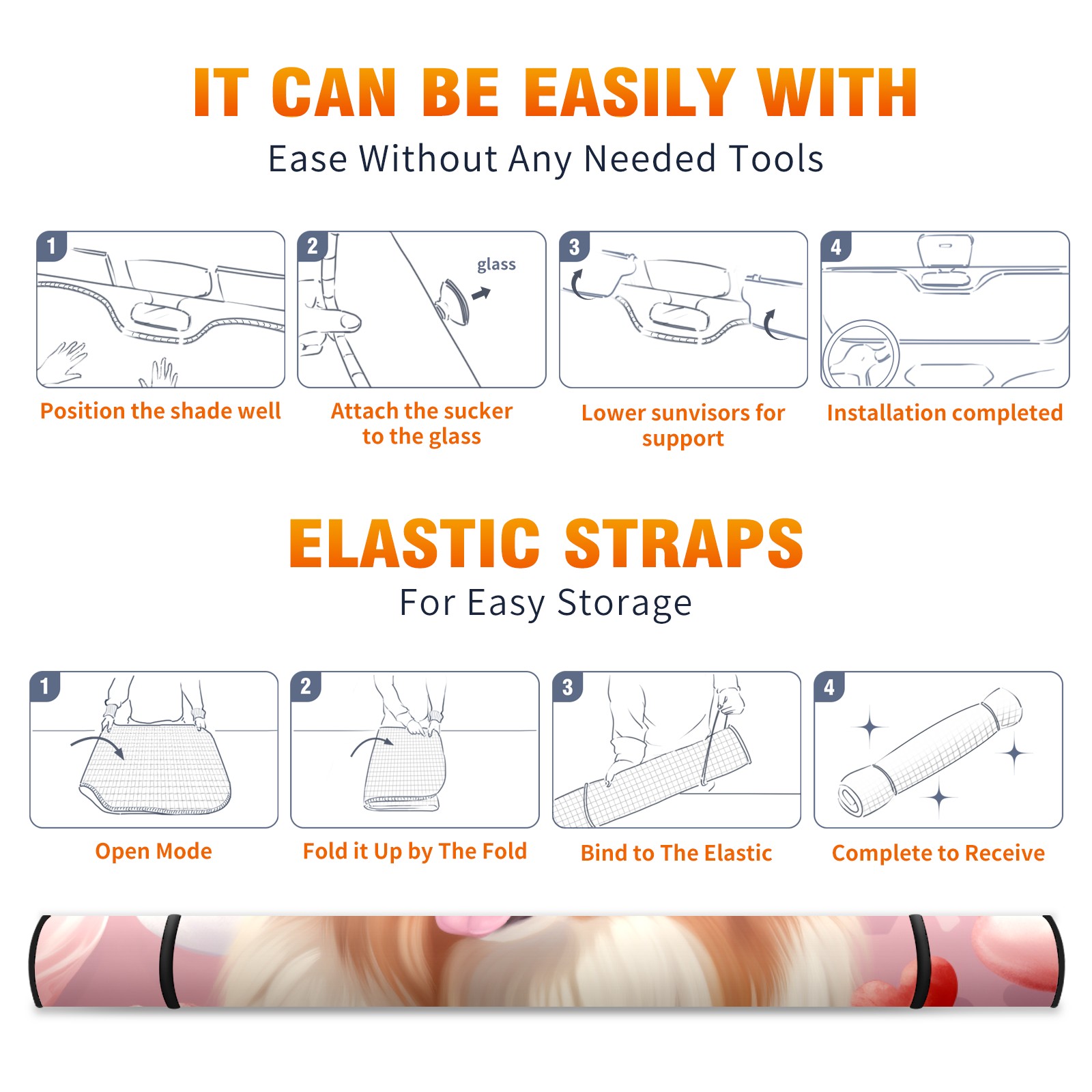 IT CAN BE EASILY WITH
Ease Without Any Needed Tools

1
Position the shade well

2
glass
Attach the sucker to the glass

3
Lower sunvisors for support

4
Installation completed

ELASTIC STRAPS
For Easy Storage

1
Open Mode

2
Fold it Up by The Fold

3
Bind to The Elastic

4
Complete to Receive