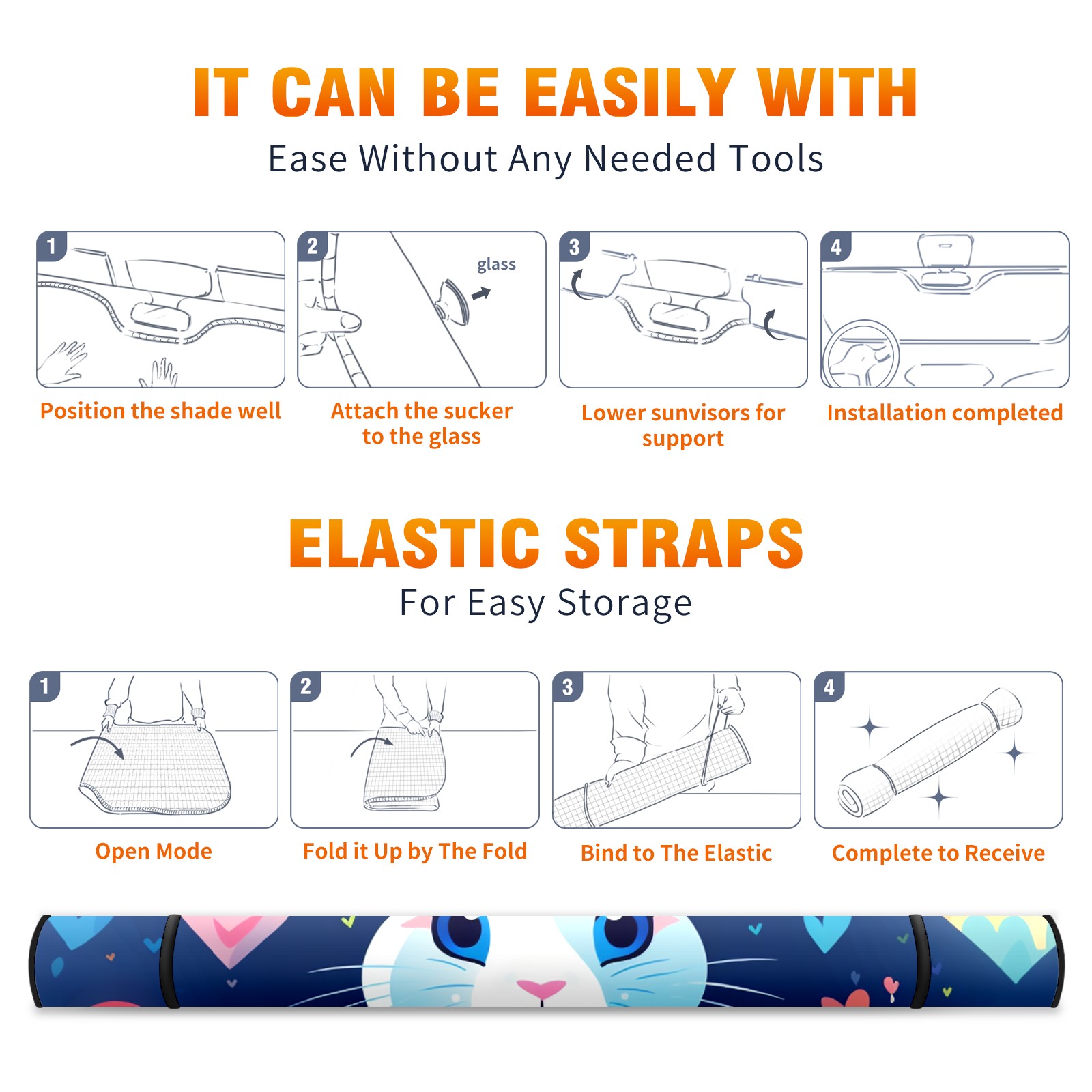 IT CAN BE EASILY WITH

Ease Without Any Needed Tools

1

Position the shade well

2

glass

Attach the sucker to the glass

3

Lower sunvisors for support

4

Installation completed

ELASTIC STRAPS

For Easy Storage

1

Open Mode

2

Fold it Up by The Fold

3

Bind to The Elastic

4

Complete to Receive