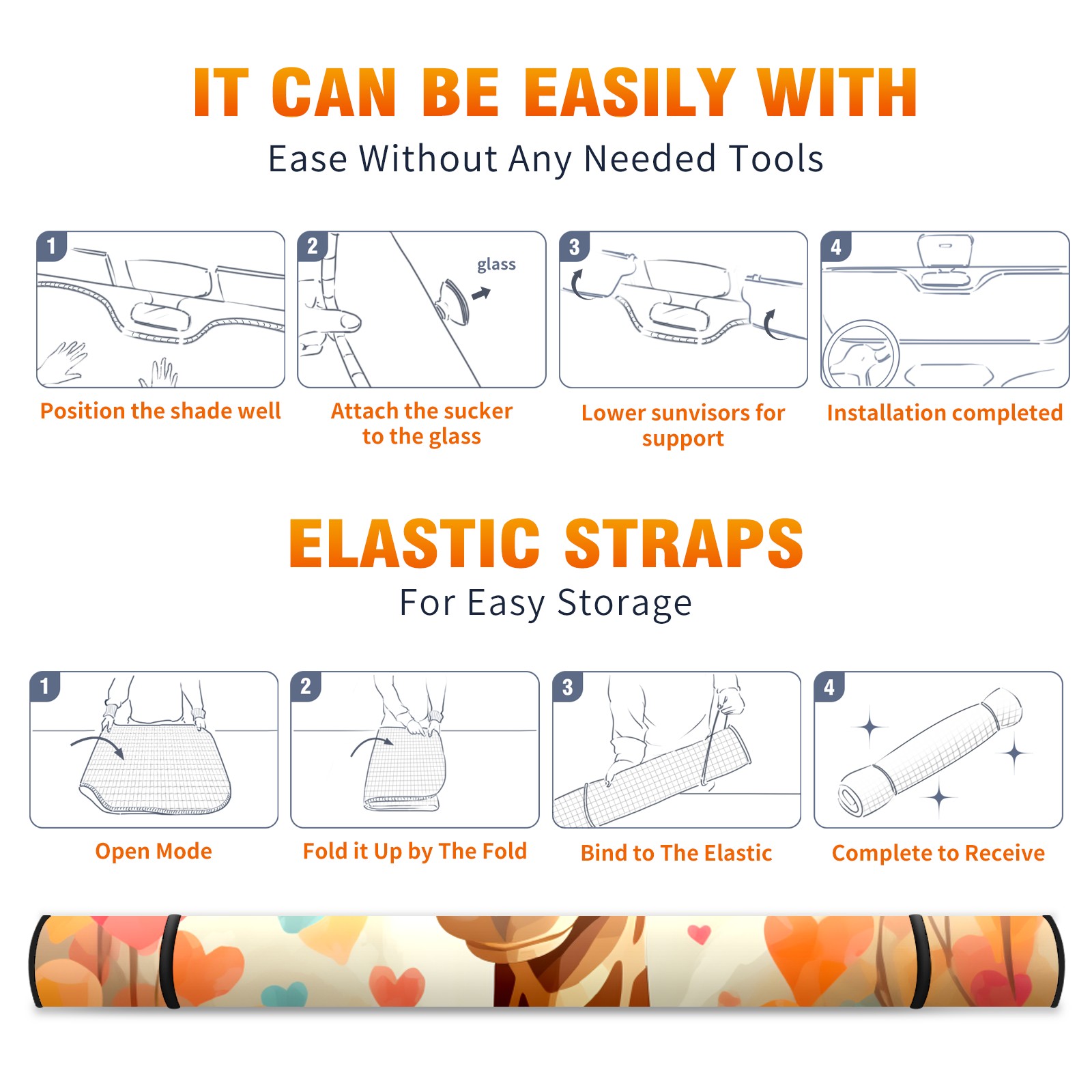 IT CAN BE EASILY WITH

Ease Without Any Needed Tools

1

Position the shade well

2

glass

Attach the sucker to the glass

3

Lower sunvisors for support

4

Installation completed

ELASTIC STRAPS

For Easy Storage

1

Open Mode

2

Fold it Up by The Fold

3

Bind to The Elastic

4

Complete to Receive