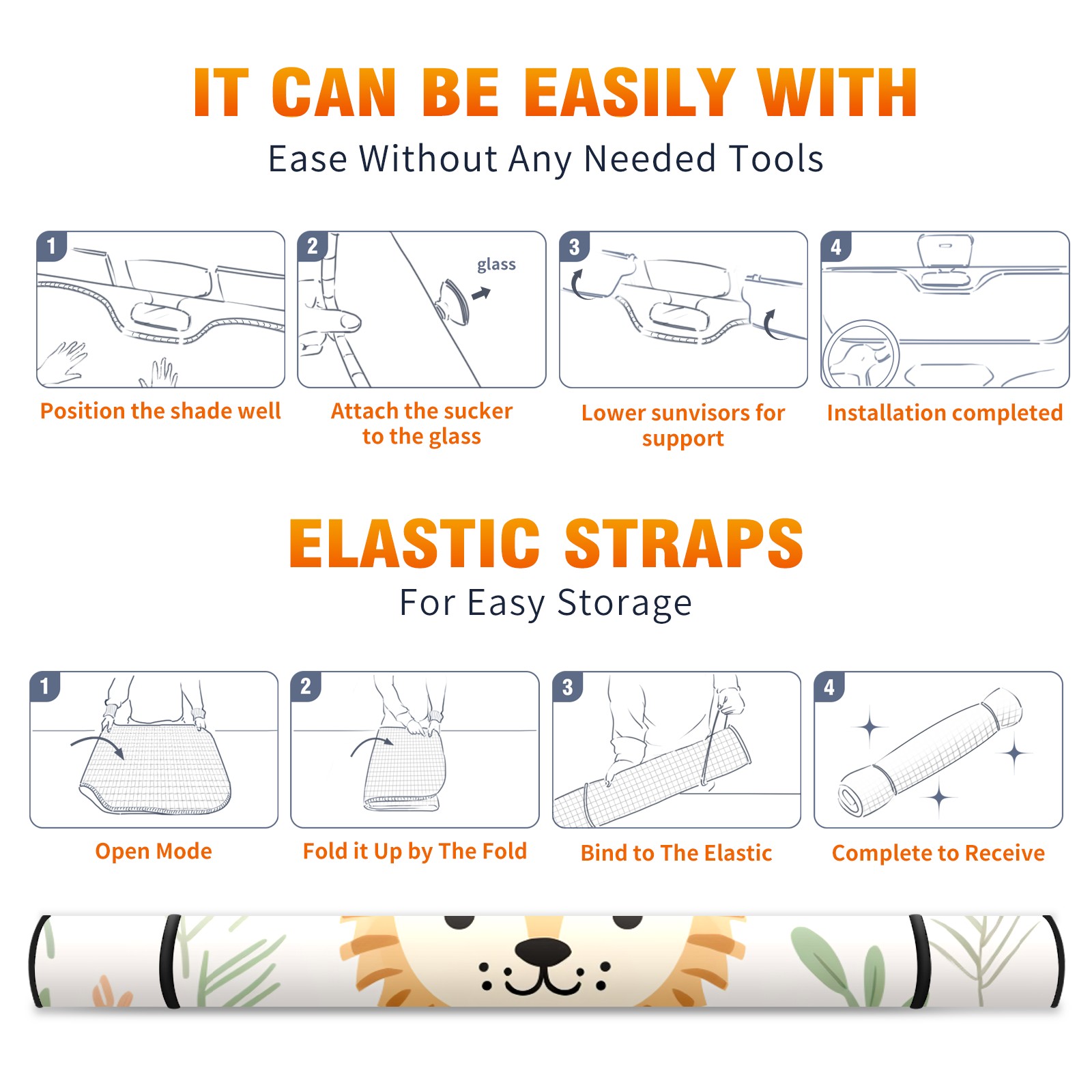 IT CAN BE EASILY WITH

Ease Without Any Needed Tools

1

Position the shade well

2

glass

Attach the sucker to the glass

3

Lower sunvisors for support

4

Installation completed

ELASTIC STRAPS

For Easy Storage

1

Open Mode

2

Fold it Up by The Fold

3

Bind to The Elastic

4

Complete to Receive