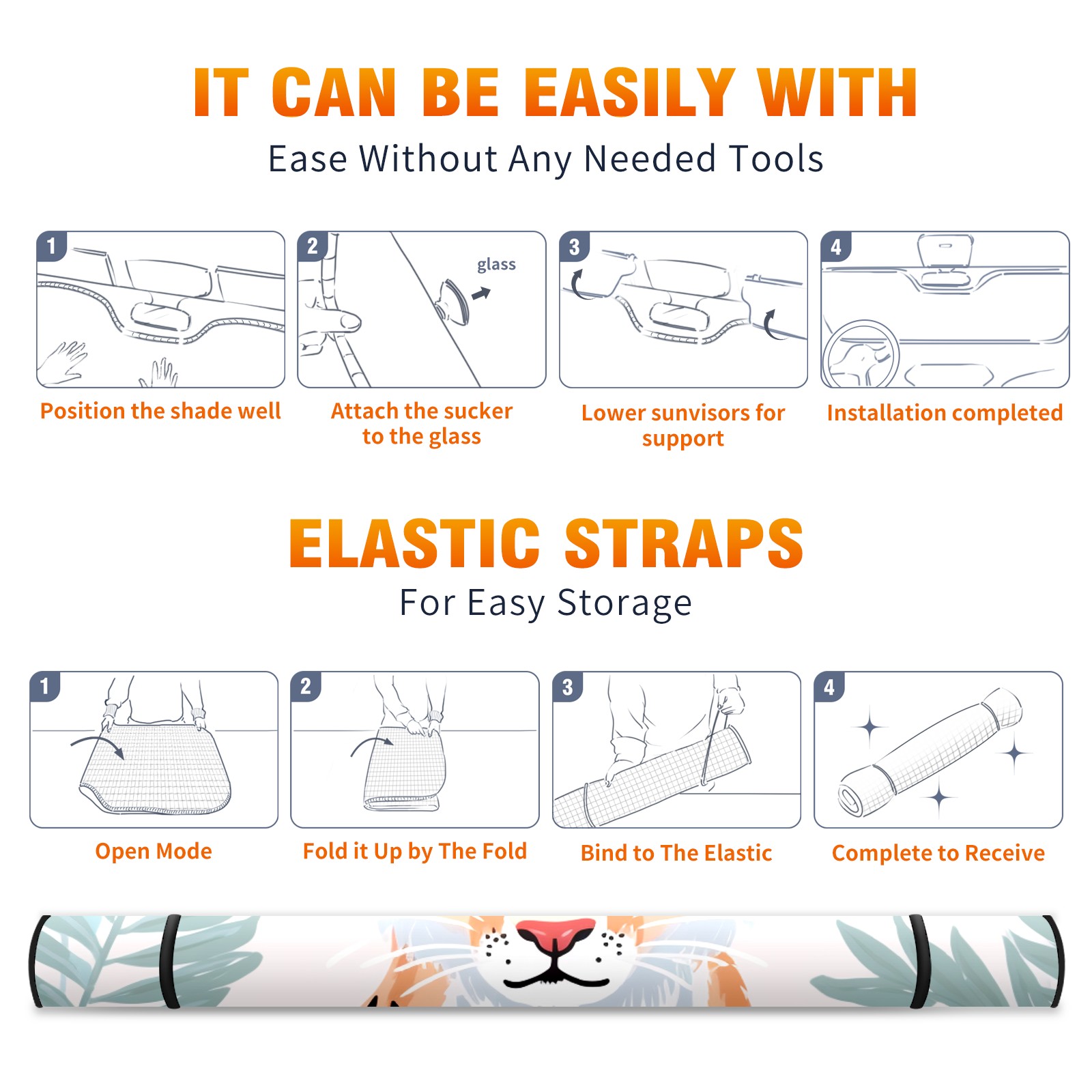 IT CAN BE EASILY WITH

Ease Without Any Needed Tools

1

Position the shade well

2

glass

Attach the sucker to the glass

3

Lower sunvisors for support

4

Installation completed

ELASTIC STRAPS

For Easy Storage

1

Open Mode

2

Fold it Up by The Fold

3

Bind to The Elastic

4

Complete to Receive