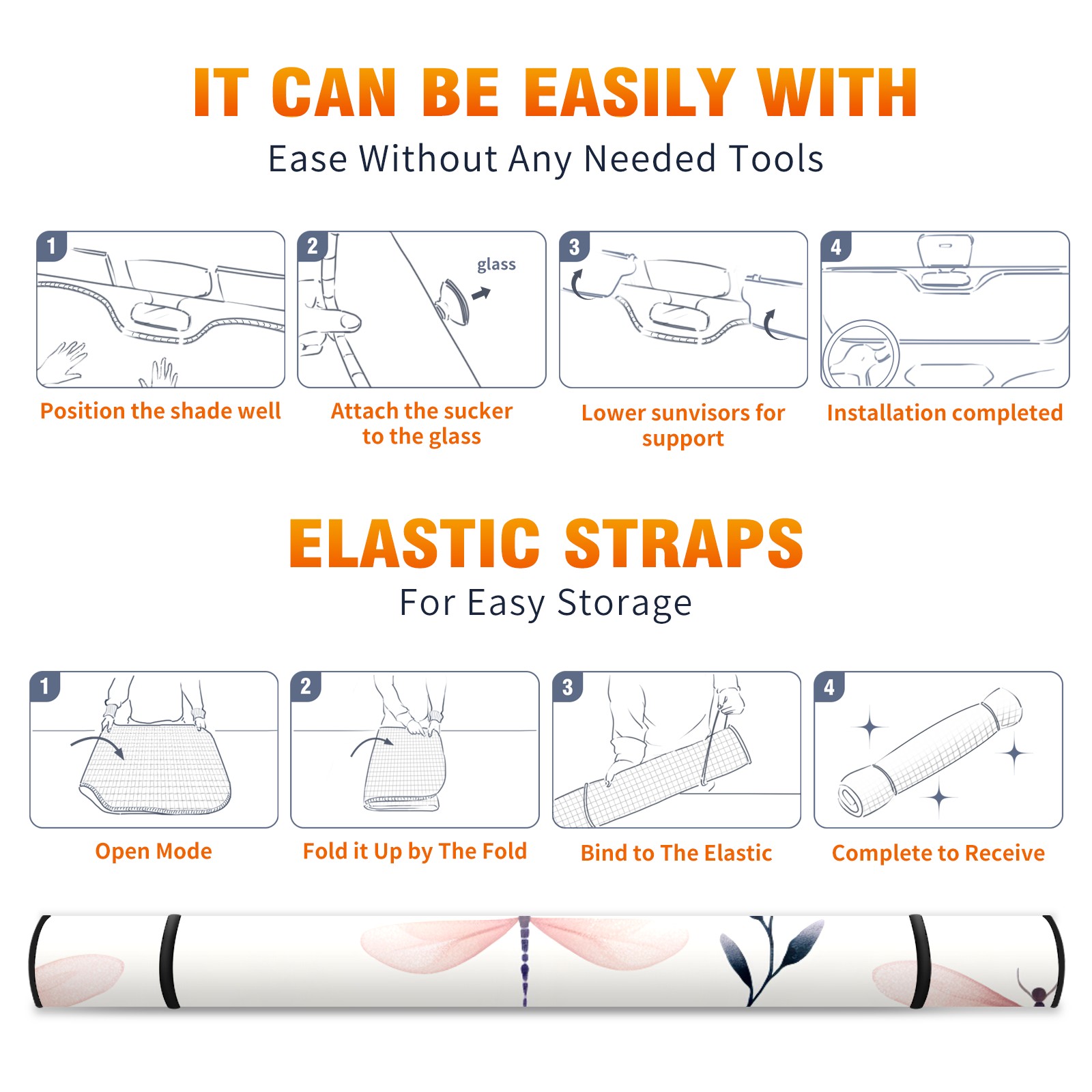 IT CAN BE EASILY WITH
Ease Without Any Needed Tools

1
Position the shade well

2
glass
Attach the sucker to the glass

3
Lower sunvisors for support

4
Installation completed

ELASTIC STRAPS
For Easy Storage

1
Open Mode

2
Fold it Up by The Fold

3
Bind to The Elastic

4
Complete to Receive