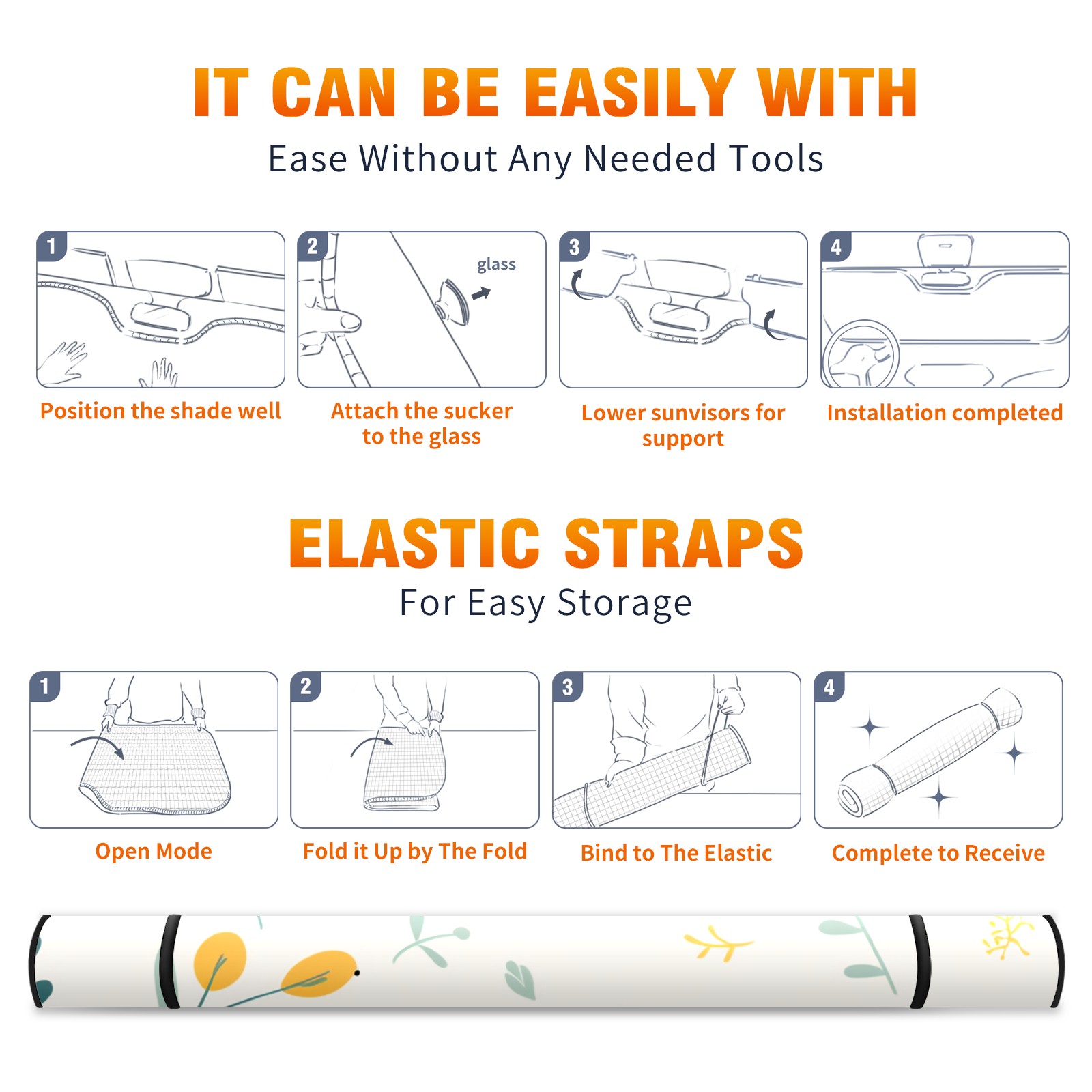 IT CAN BE EASILY WITH

Ease Without Any Needed Tools

1

Position the shade well

2

glass

Attach the sucker to the glass

3

Lower sunvisors for support

4

Installation completed

ELASTIC STRAPS

For Easy Storage

1

Open Mode

2

Fold it Up by The Fold

3

Bind to The Elastic

4

Complete to Receive