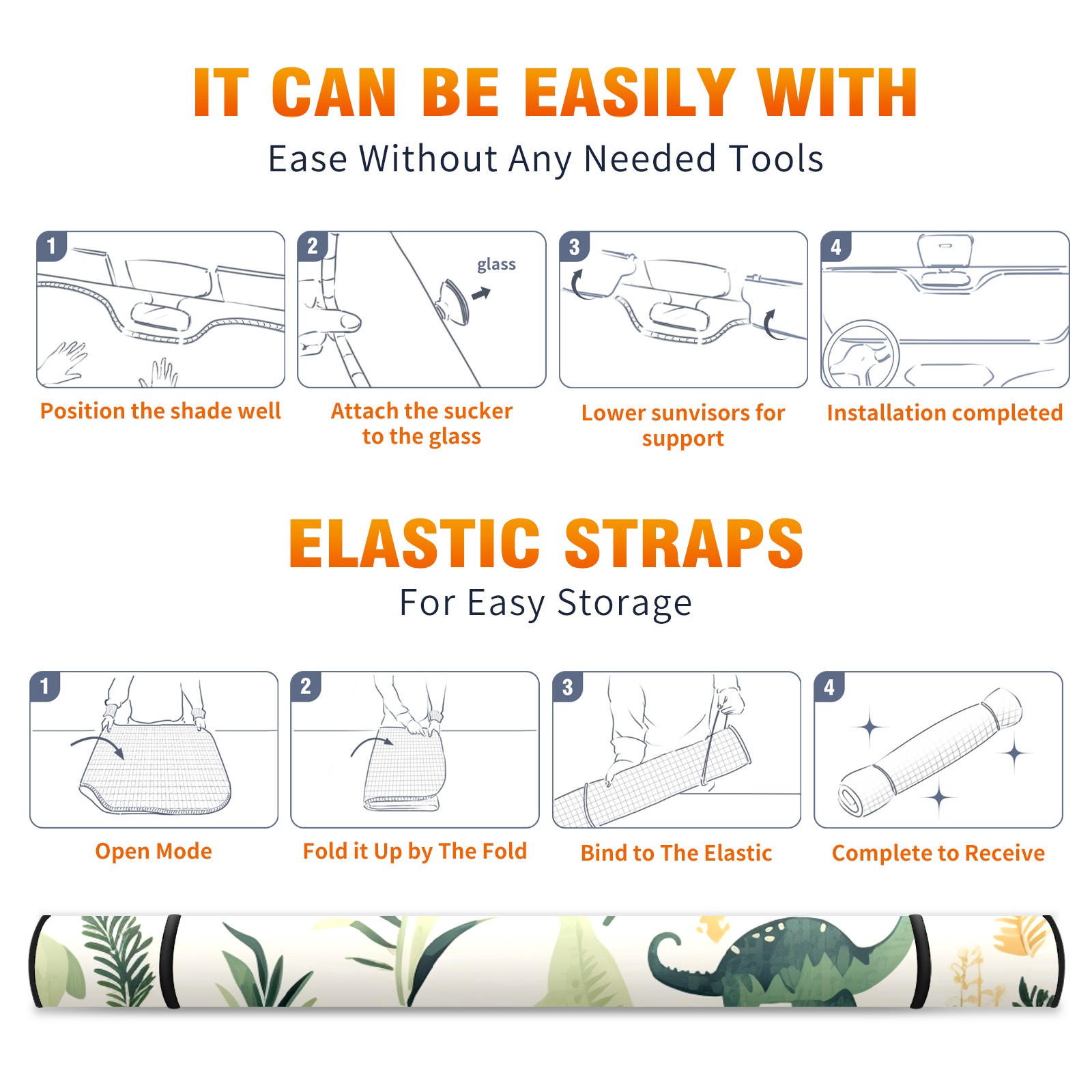 IT CAN BE EASILY WITH
Ease Without Any Needed Tools

1
Position the shade well

2
glass
Attach the sucker to the glass

3
Lower sunvisors for support

4
Installation completed

ELASTIC STRAPS
For Easy Storage

1
Open Mode

2
Fold it Up by The Fold

3
Bind to The Elastic

4
Complete to Receive