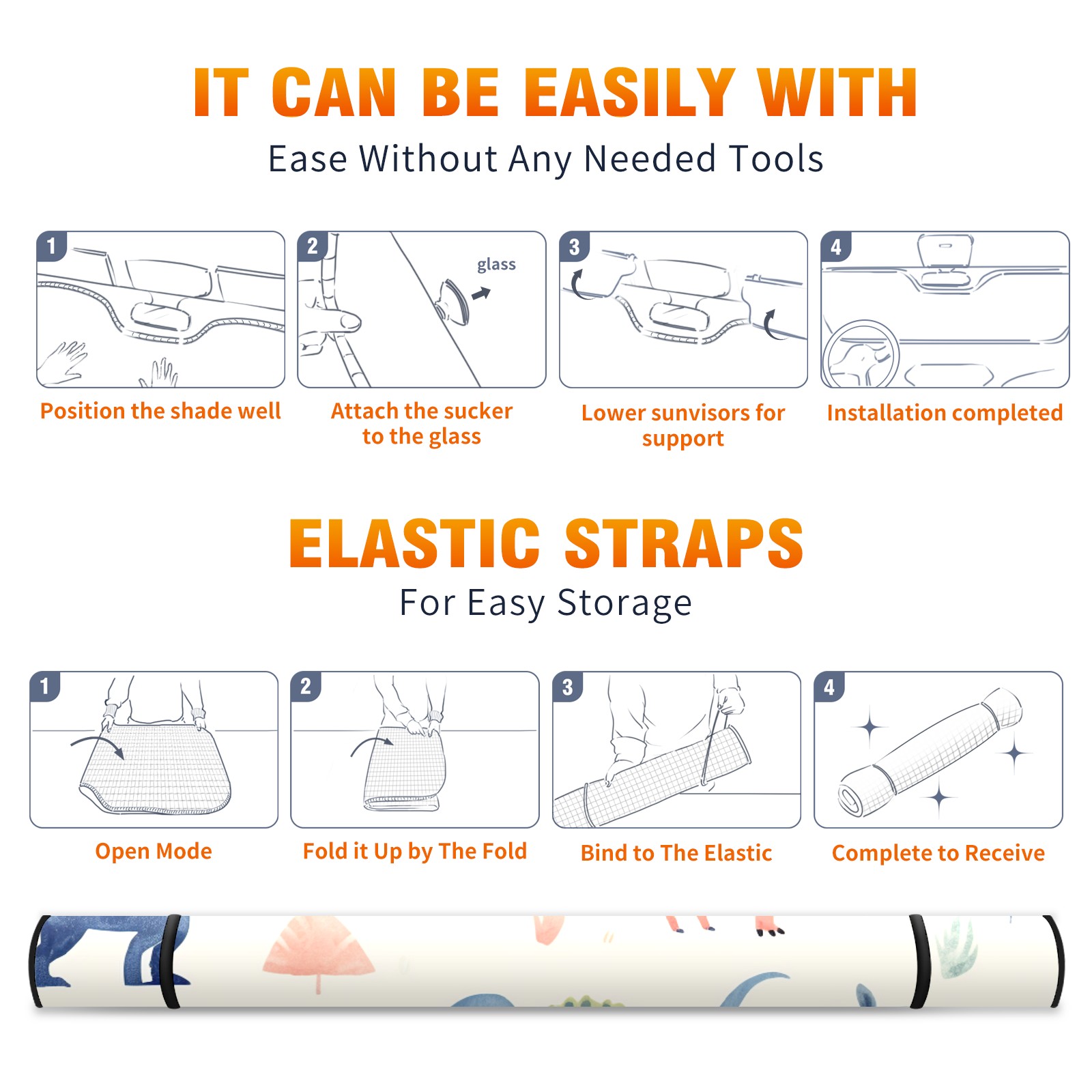 IT CAN BE EASILY WITH
Ease Without Any Needed Tools

1
Position the shade well

2
glass
Attach the sucker to the glass

3
Lower sunvisors for support

4
Installation completed

ELASTIC STRAPS
For Easy Storage

1
Open Mode

2
Fold it Up by The Fold

3
Bind to The Elastic

4
Complete to Receive