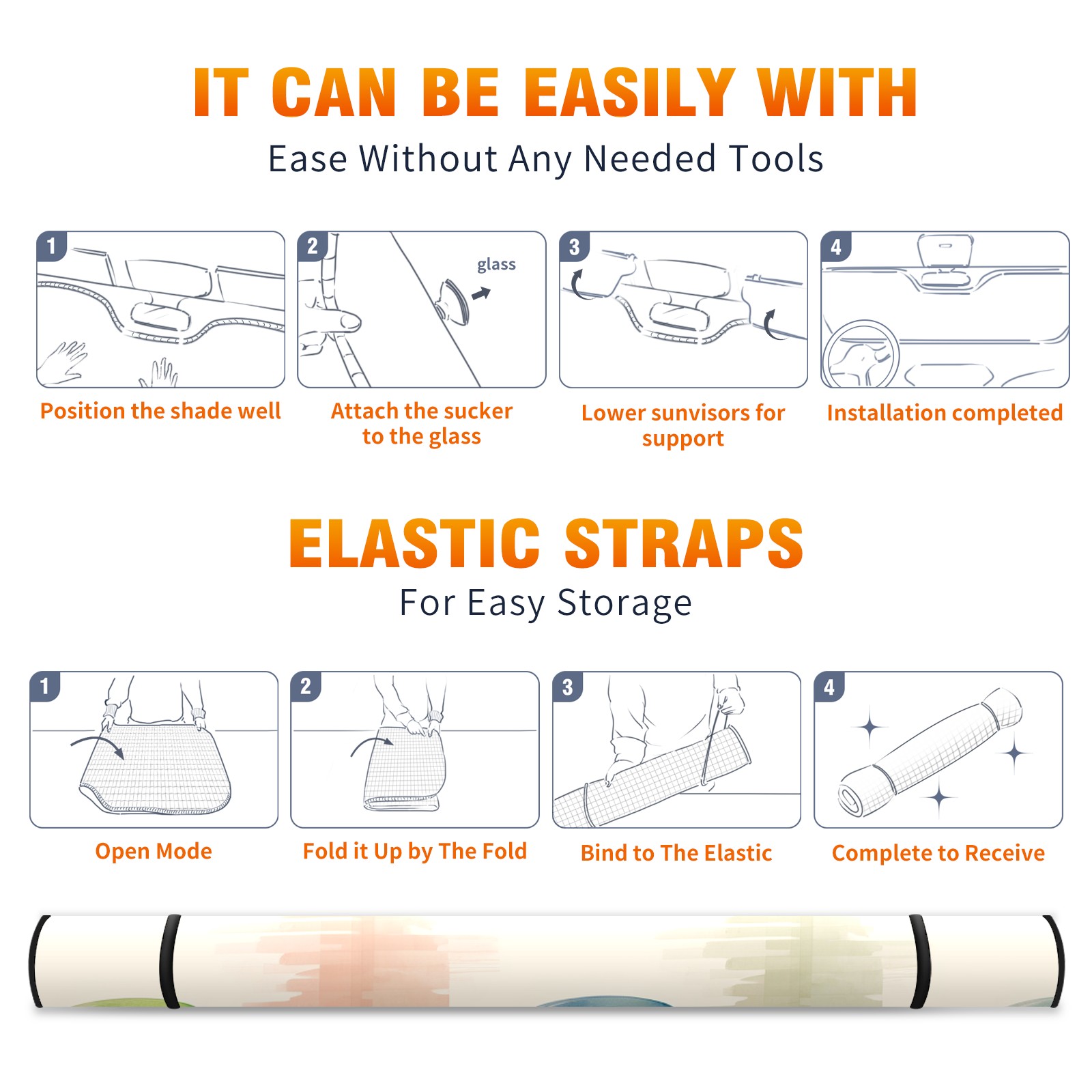 IT CAN BE EASILY WITH

Ease Without Any Needed Tools

1

Position the shade well

2

glass

Attach the sucker to the glass

3

Lower sunvisors for support

4

Installation completed

ELASTIC STRAPS

For Easy Storage

1

Open Mode

2

Fold it Up by The Fold

3

Bind to The Elastic

4

Complete to Receive