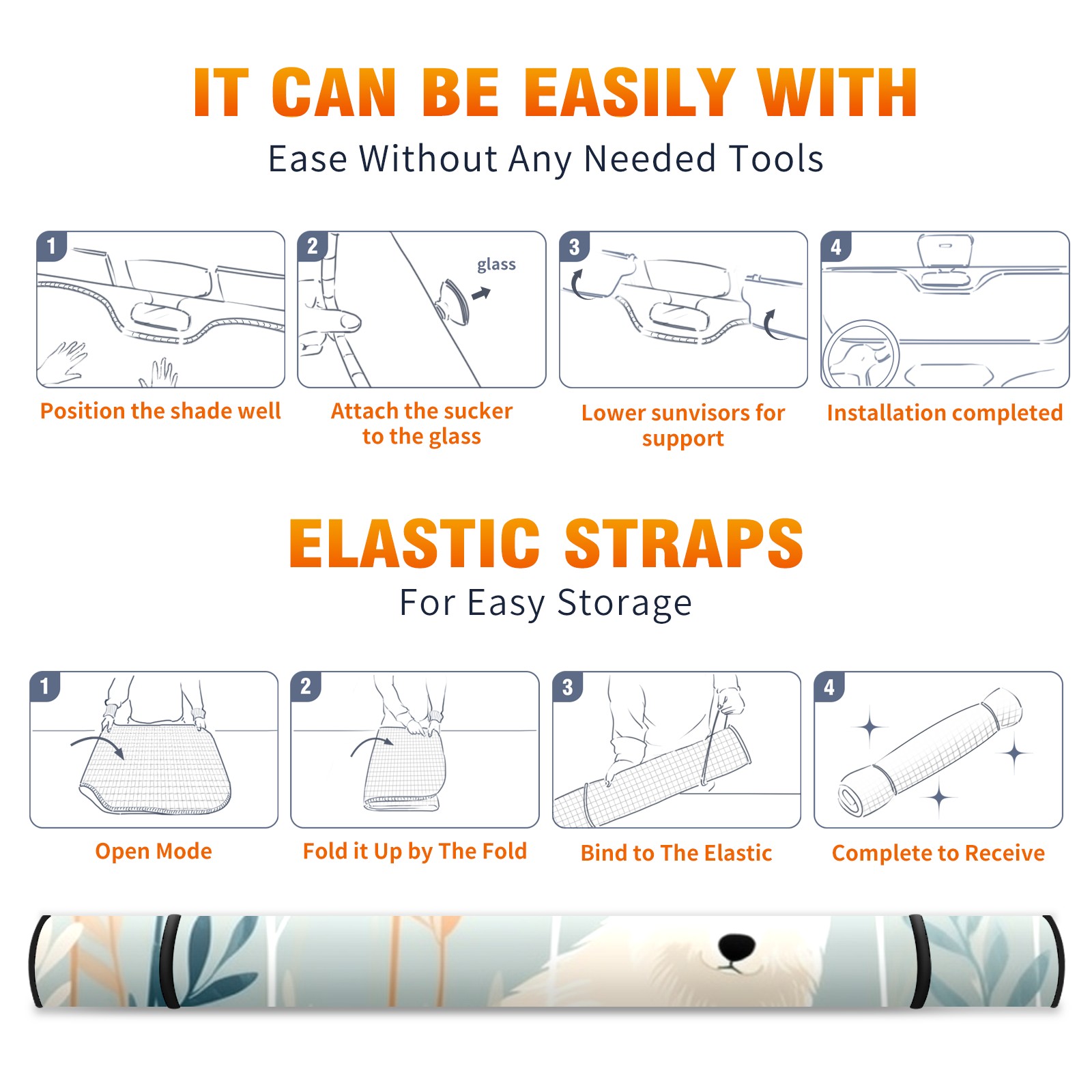 IT CAN BE EASILY WITH

Ease Without Any Needed Tools

1

Position the shade well

2

glass

Attach the sucker to the glass

3

Lower sunvisors for support

4

Installation completed

ELASTIC STRAPS

For Easy Storage

1

Open Mode

2

Fold it Up by The Fold

3

Bind to The Elastic

4

Complete to Receive