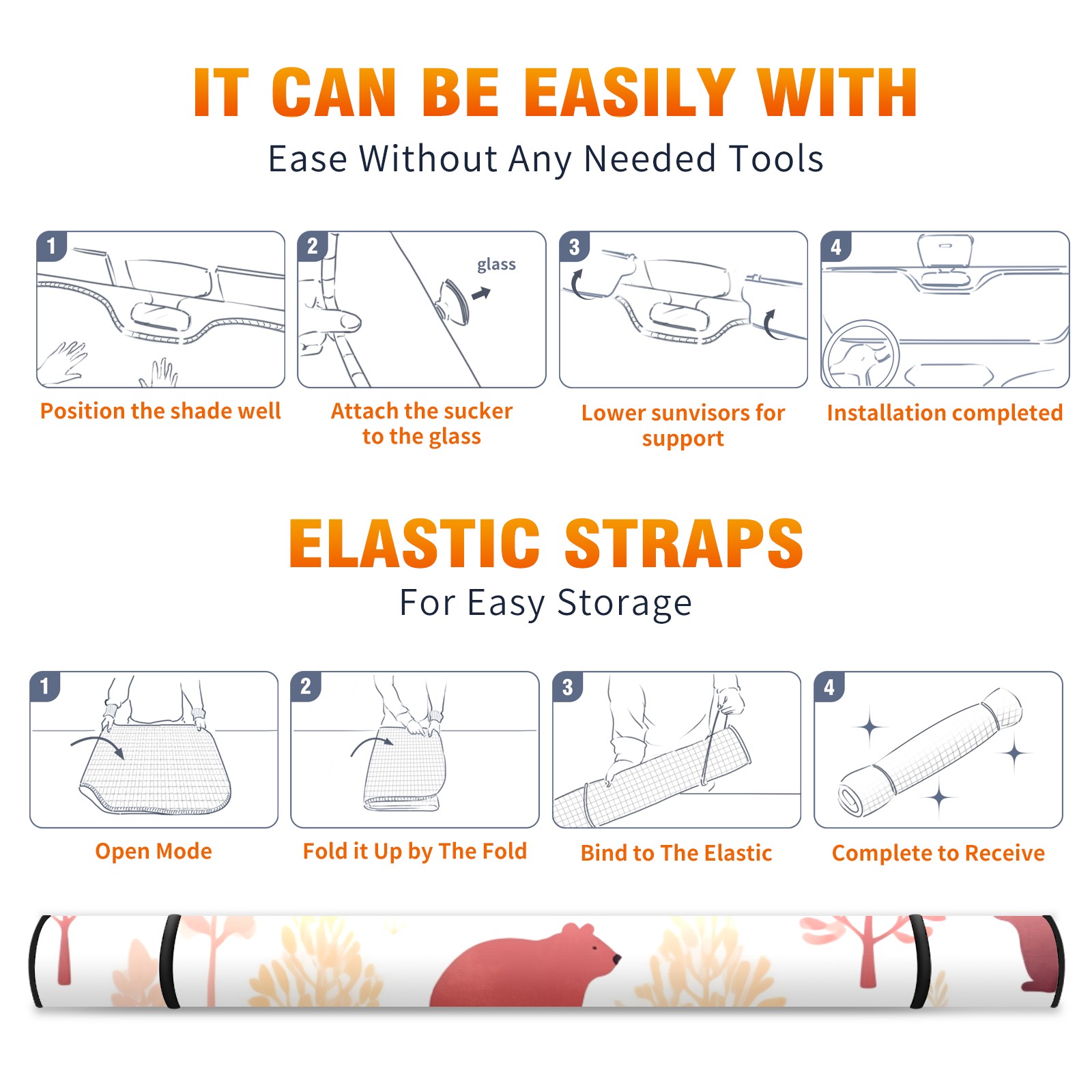 IT CAN BE EASILY WITH

Ease Without Any Needed Tools

1

Position the shade well

2

glass

Attach the sucker to the glass

3

Lower sunvisors for support

4

Installation completed

ELASTIC STRAPS

For Easy Storage

1

Open Mode

2

Fold it Up by The Fold

3

Bind to The Elastic

4

Complete to Receive