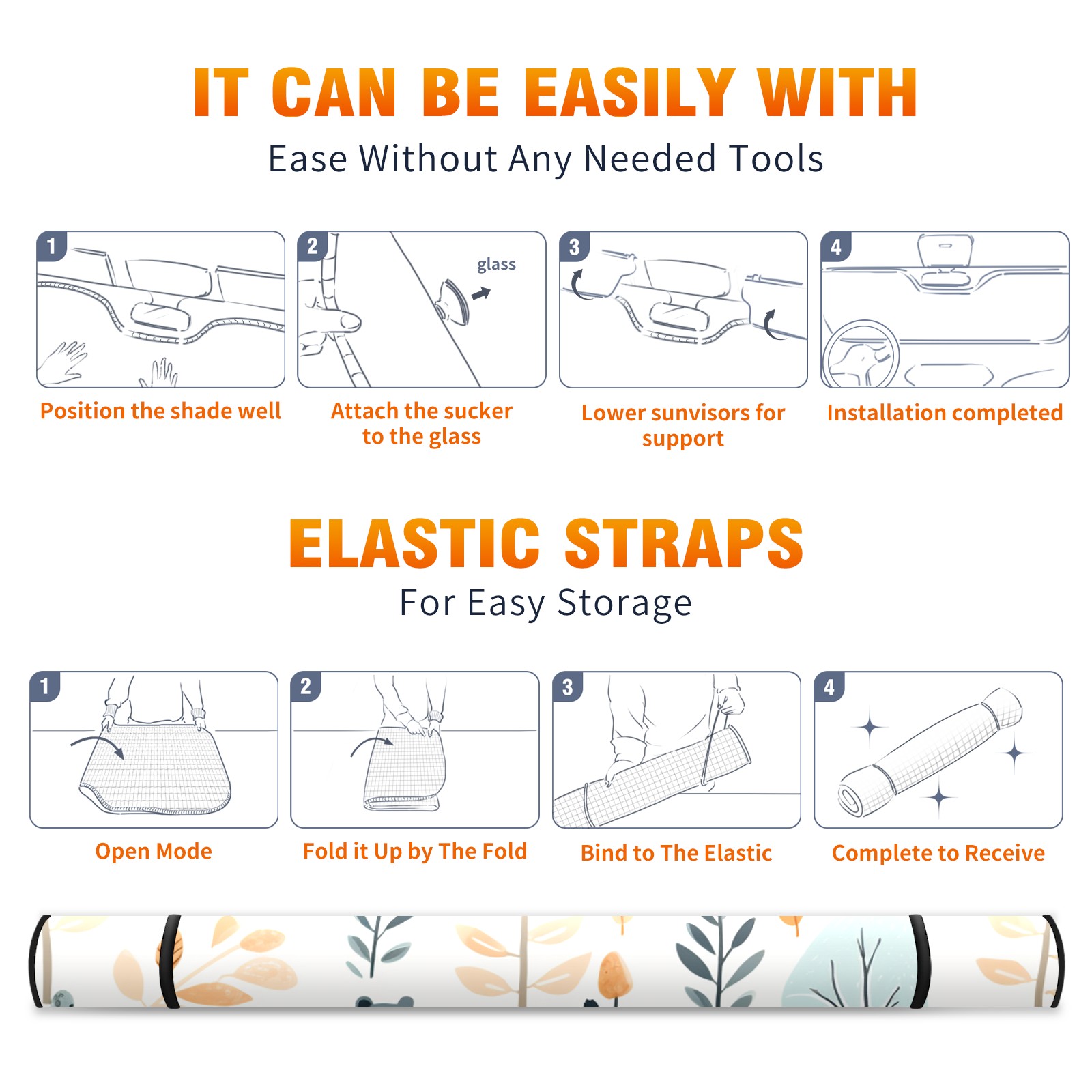 IT CAN BE EASILY WITH
Ease Without Any Needed Tools

1
Position the shade well

2
glass
Attach the sucker to the glass

3
Lower sunvisors for support

4
Installation completed

ELASTIC STRAPS
For Easy Storage

1
Open Mode

2
Fold it Up by The Fold

3
Bind to The Elastic

4
Complete to Receive