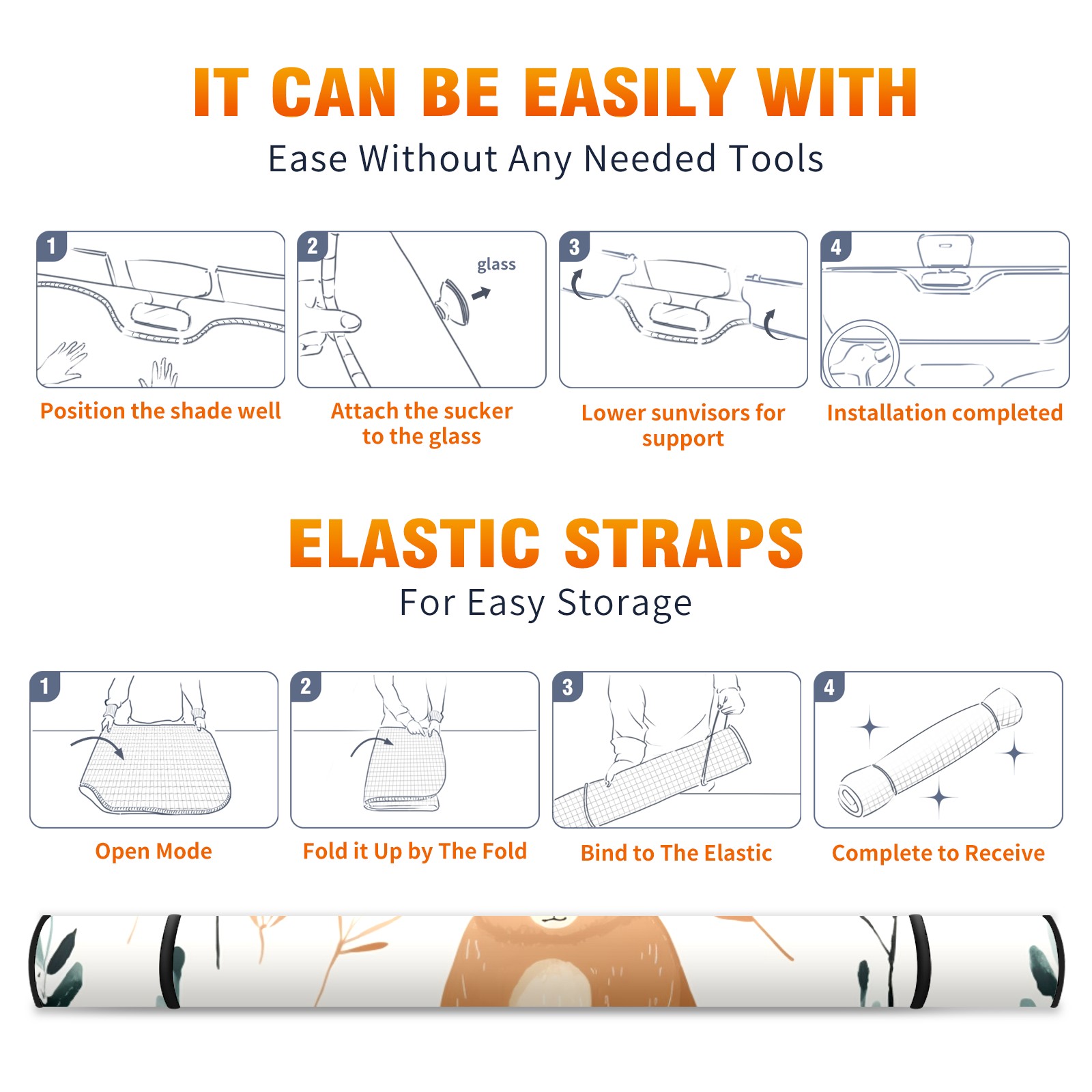 IT CAN BE EASILY WITH
Ease Without Any Needed Tools

1
Position the shade well

2
glass
Attach the sucker to the glass

3
Lower sunvisors for support

4
Installation completed

ELASTIC STRAPS
For Easy Storage

1
Open Mode

2
Fold it Up by The Fold

3
Bind to The Elastic

4
Complete to Receive