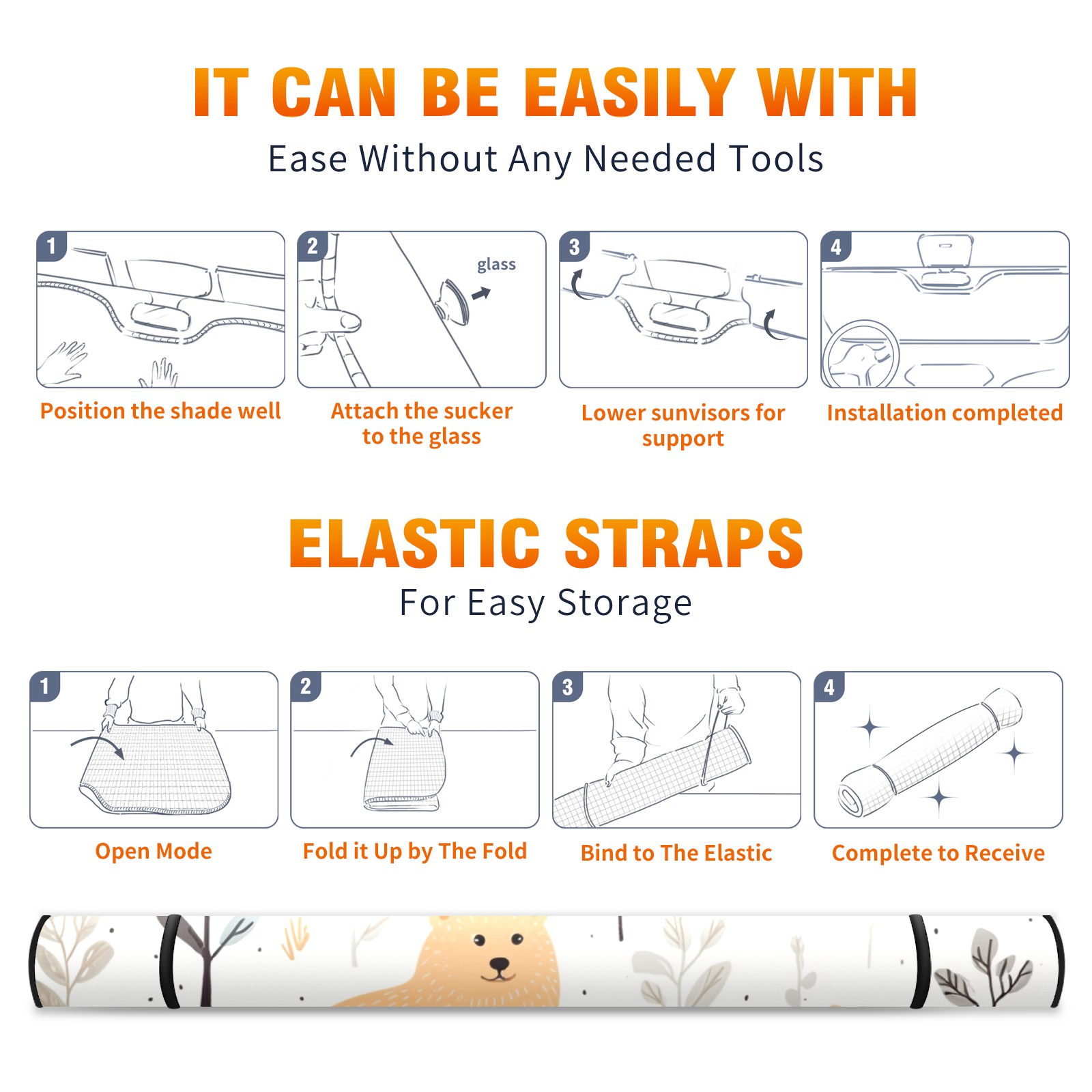 IT CAN BE EASILY WITH

Ease Without Any Needed Tools

1

Position the shade well

2

glass

Attach the sucker to the glass

3

Lower sunvisors for support

4

Installation completed

ELASTIC STRAPS

For Easy Storage

1

Open Mode

2

Fold it Up by The Fold

3

Bind to The Elastic

4

Complete to Receive