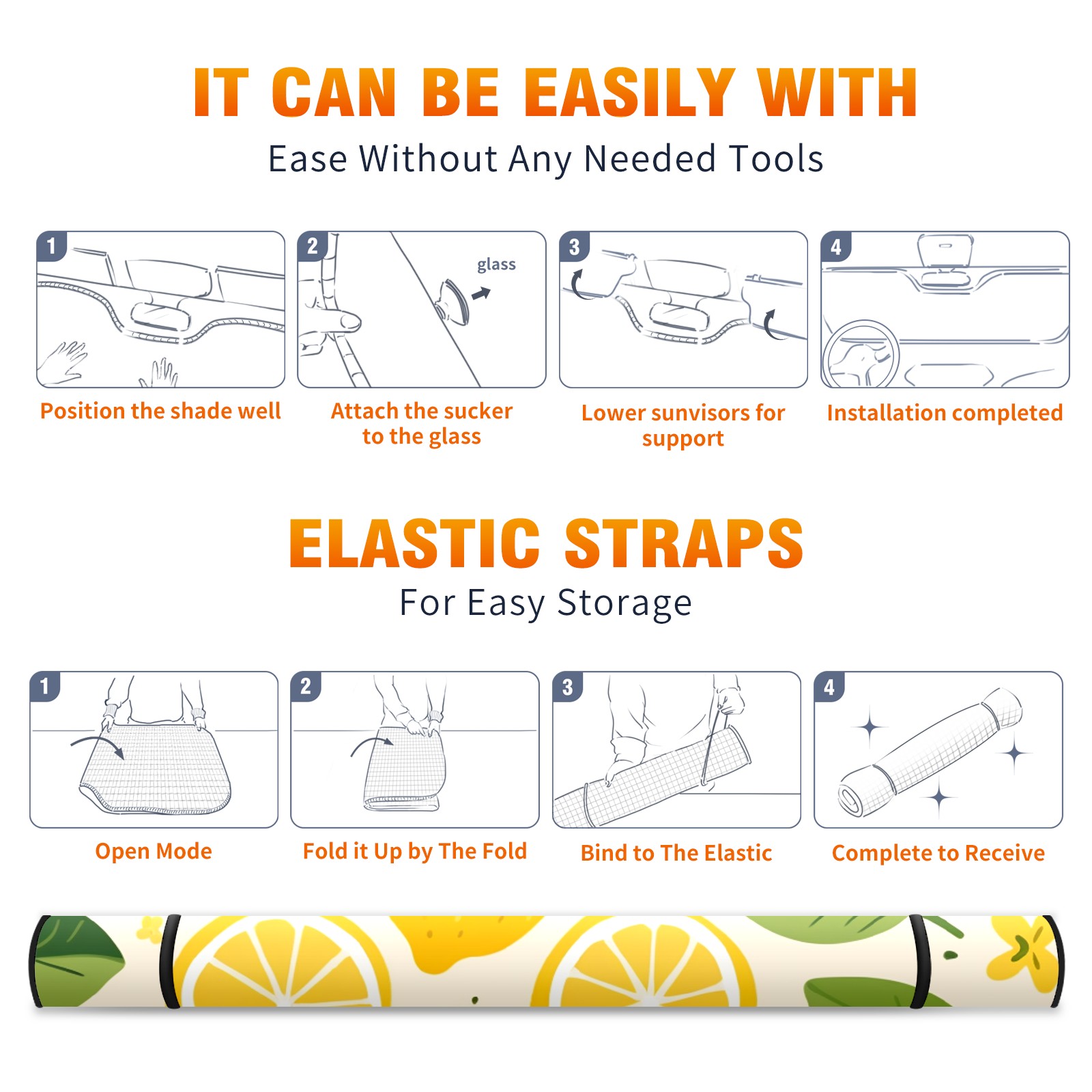 IT CAN BE EASILY WITH
Ease Without Any Needed Tools

1
Position the shade well

2
glass
Attach the sucker to the glass

3
Lower sunvisors for support

4
Installation completed

ELASTIC STRAPS
For Easy Storage

1
Open Mode

2
Fold it Up by The Fold

3
Bind to The Elastic

4
Complete to Receive