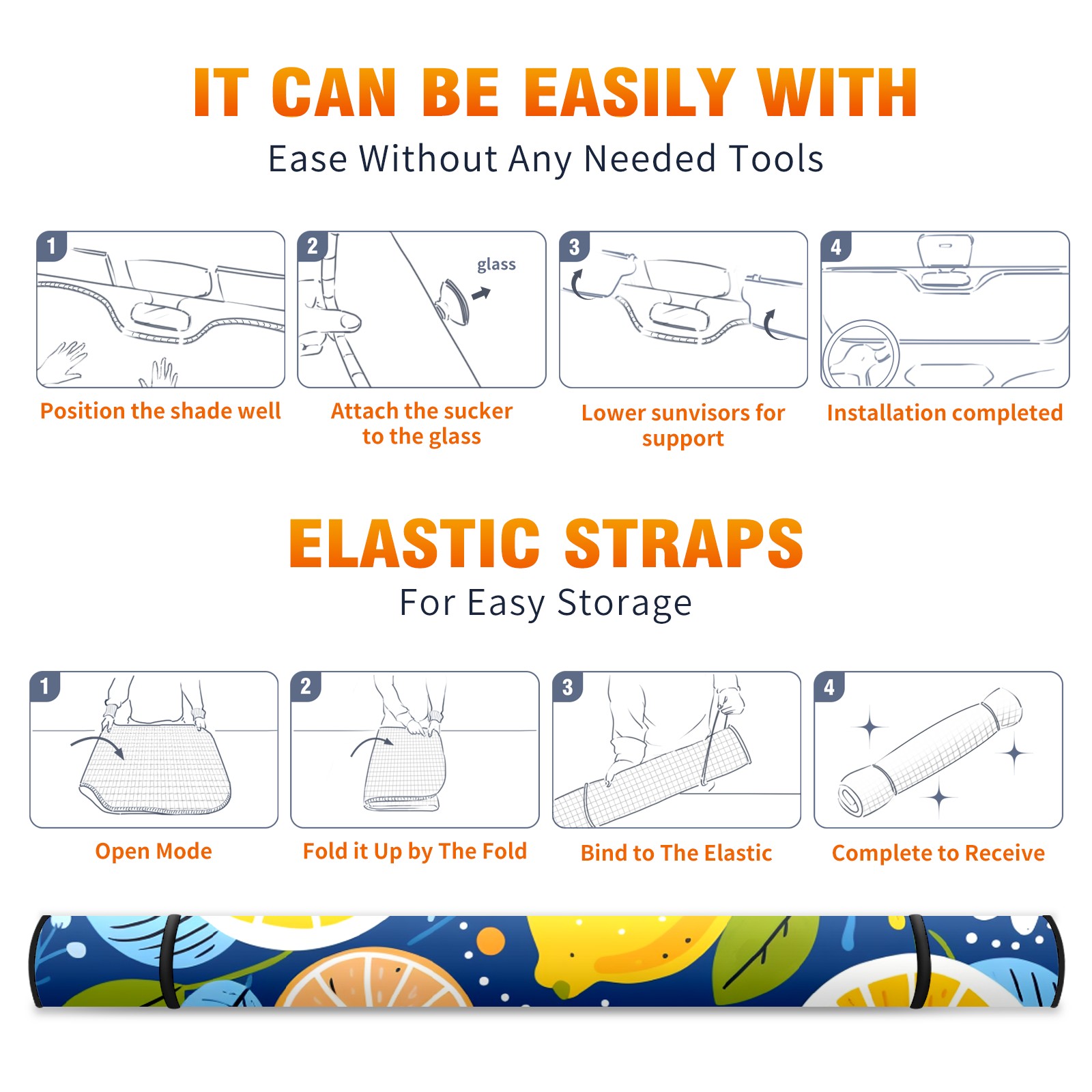 IT CAN BE EASILY WITH

Ease Without Any Needed Tools

1

Position the shade well

2

glass

Attach the sucker to the glass

3

Lower sunvisors for support

4

Installation completed

ELASTIC STRAPS

For Easy Storage

1

Open Mode

2

Fold it Up by The Fold

3

Bind to The Elastic

4

Complete to Receive