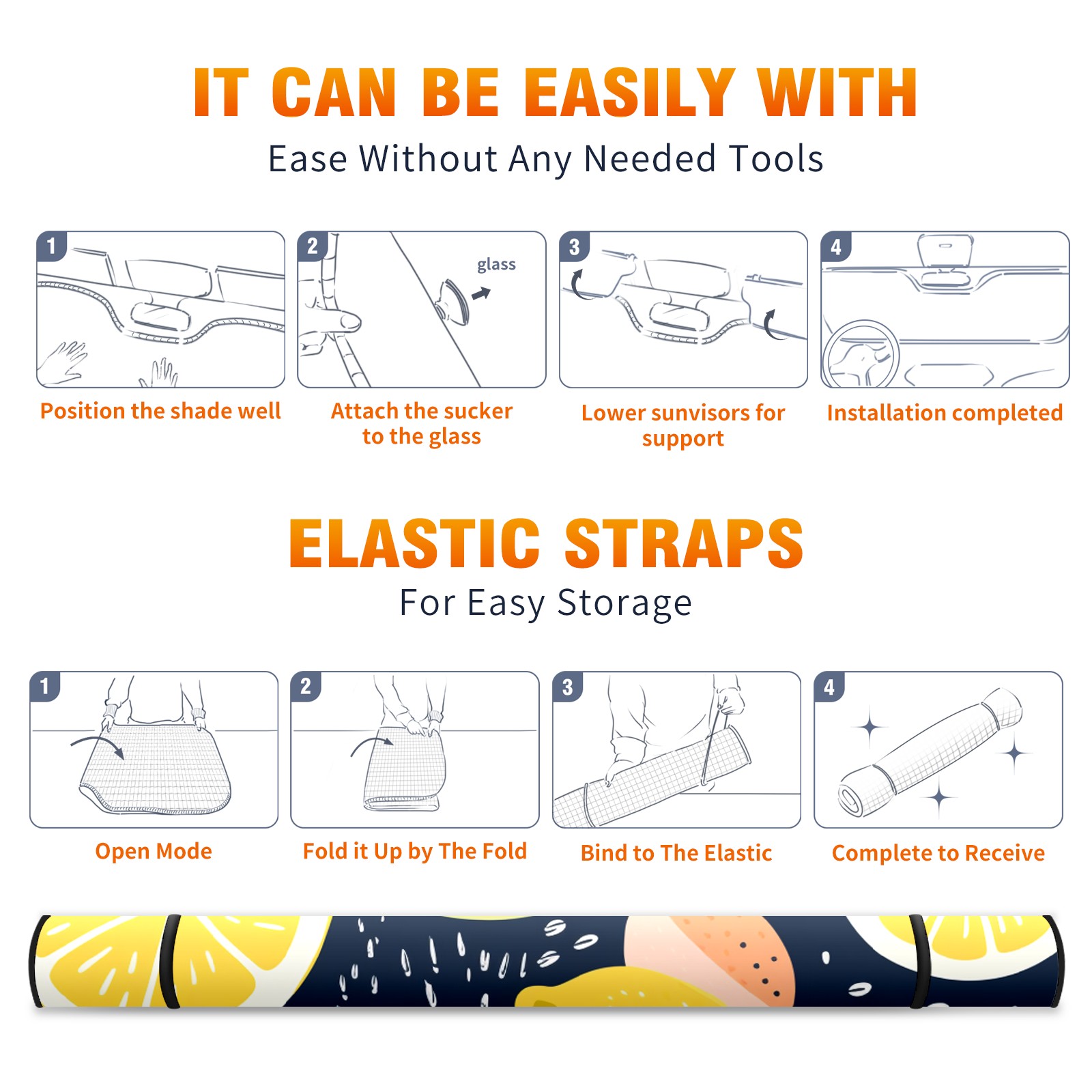 IT CAN BE EASILY WITH

Ease Without Any Needed Tools

1

Position the shade well

2

glass

Attach the sucker to the glass

3

Lower sunvisors for support

4

Installation completed

ELASTIC STRAPS

For Easy Storage

1

Open Mode

2

Fold it Up by The Fold

3

Bind to The Elastic

4

Complete to Receive