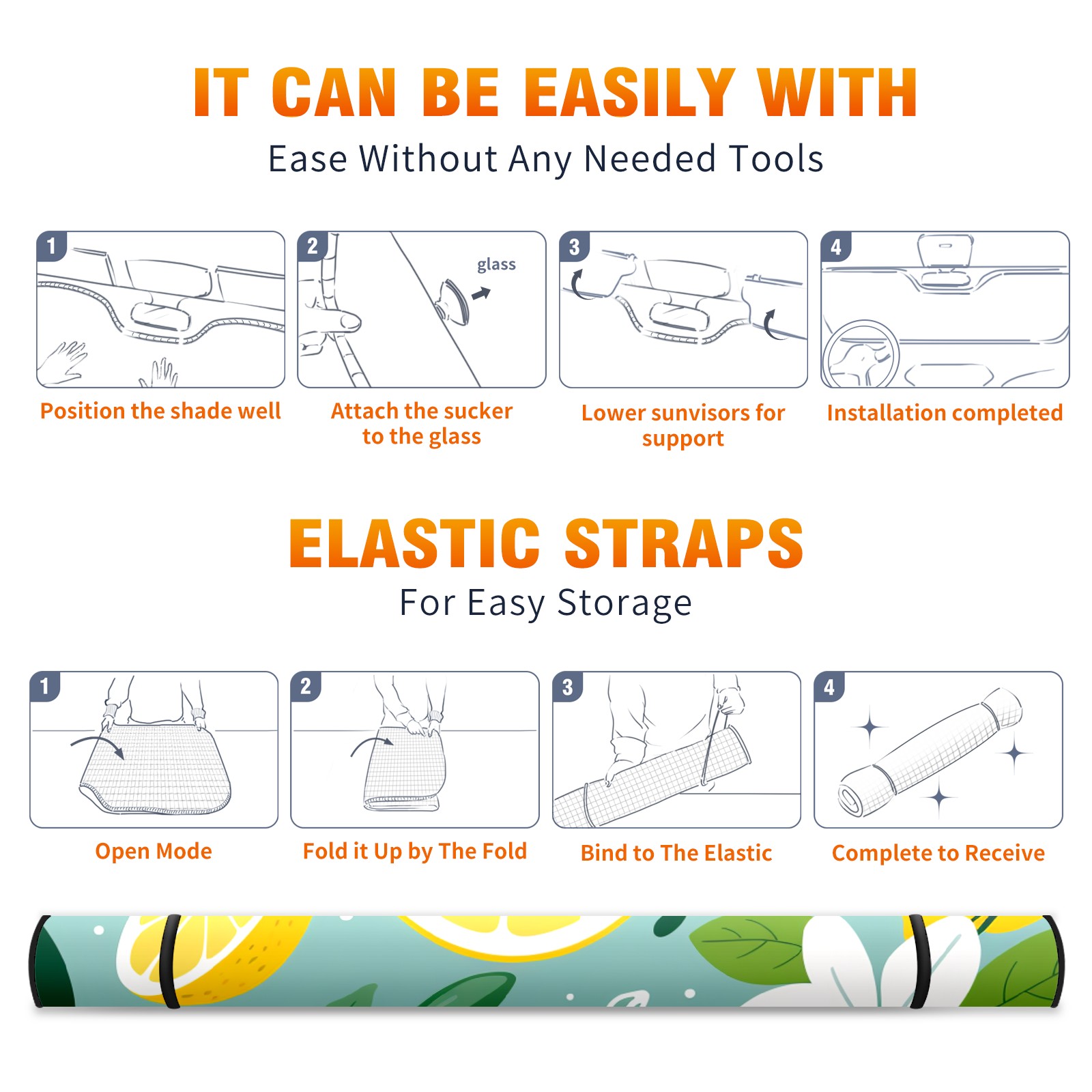 IT CAN BE EASILY WITH
Ease Without Any Needed Tools

1
Position the shade well

2
glass
Attach the sucker to the glass

3
Lower sunvisors for support

4
Installation completed

ELASTIC STRAPS
For Easy Storage

1
Open Mode

2
Fold it Up by The Fold

3
Bind to The Elastic

4
Complete to Receive