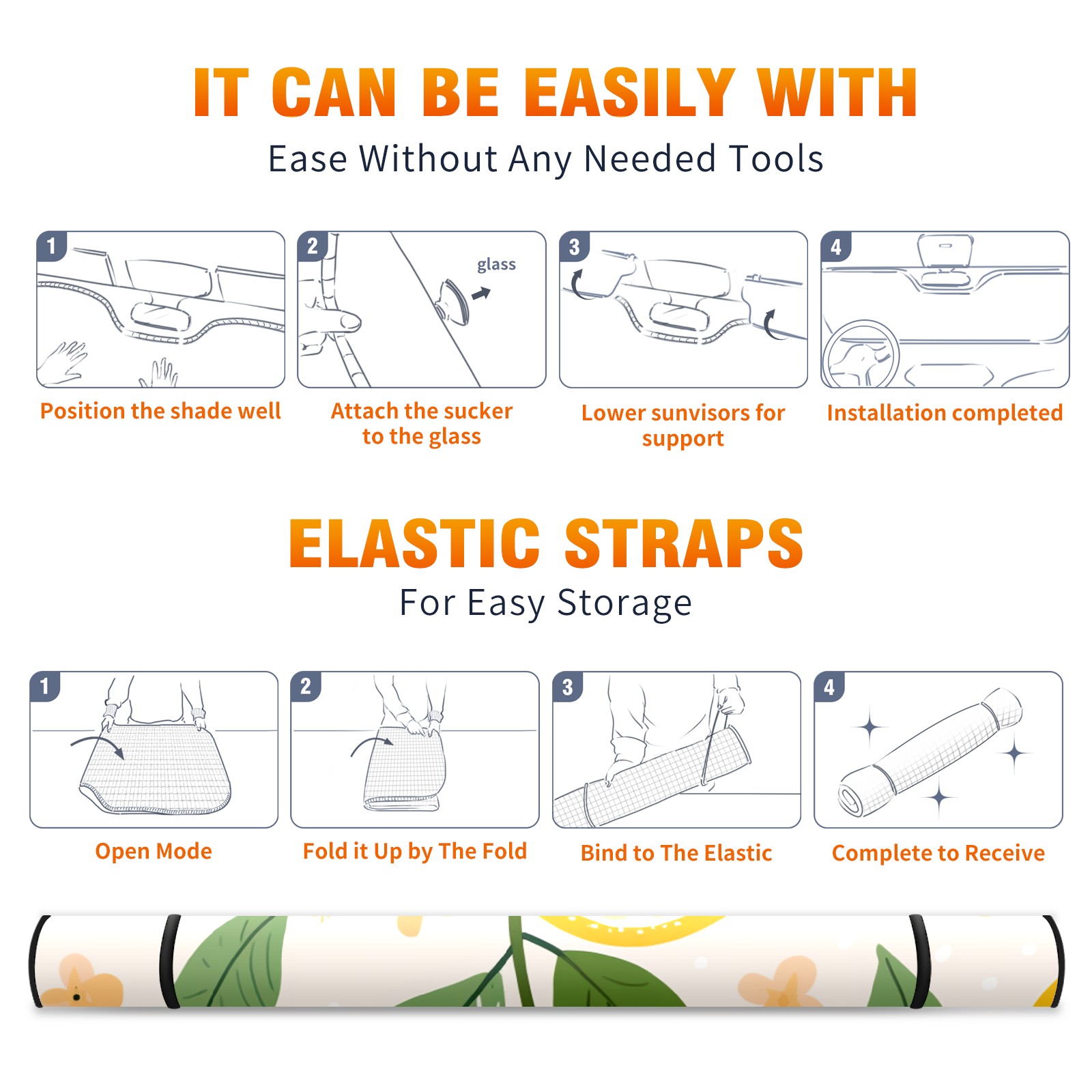 IT CAN BE EASILY WITH
Ease Without Any Needed Tools

1
Position the shade well

2
glass
Attach the sucker to the glass

3
Lower sunvisors for support

4
Installation completed

ELASTIC STRAPS
For Easy Storage

1
Open Mode

2
Fold it Up by The Fold

3
Bind to The Elastic

4
Complete to Receive