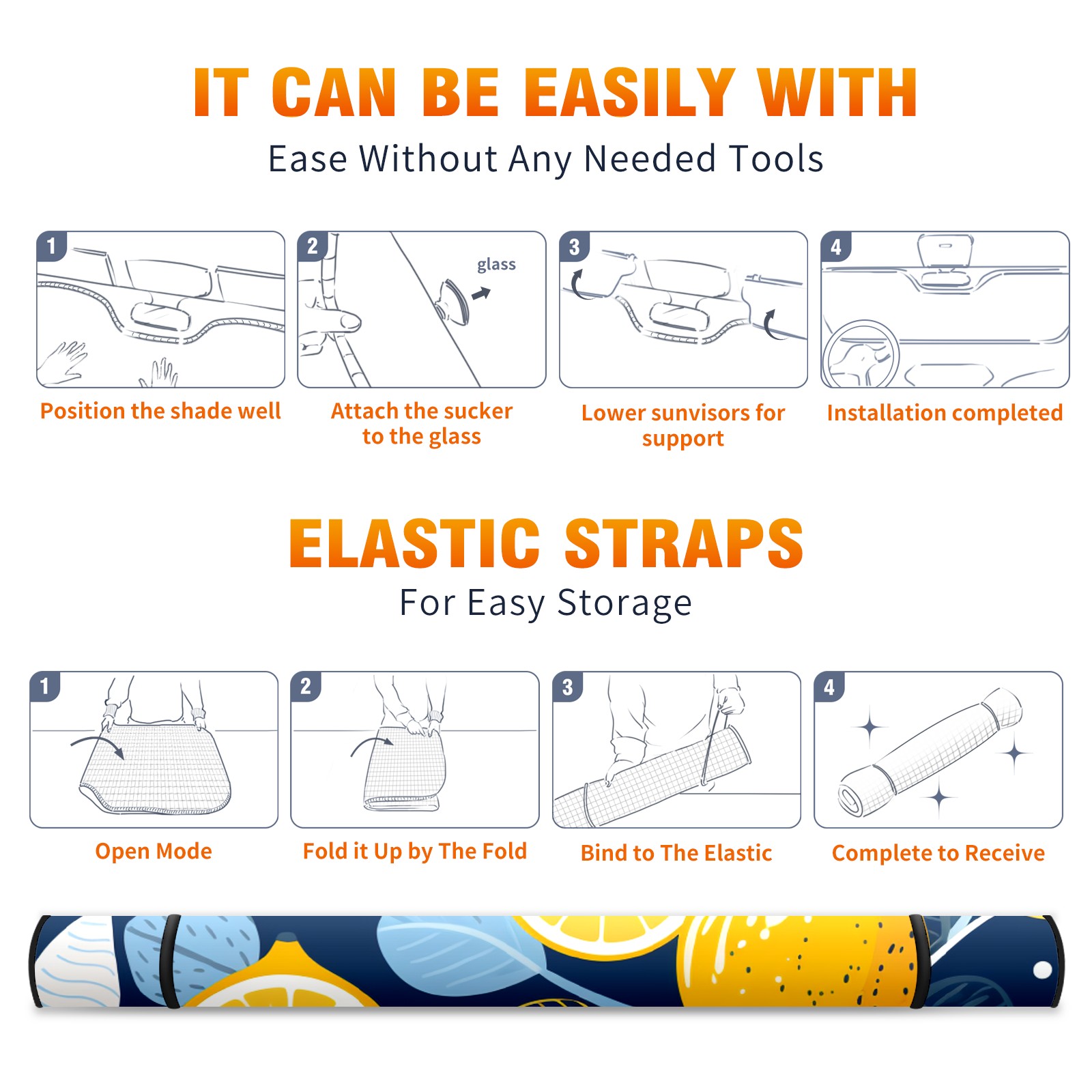 IT CAN BE EASILY WITH
Ease Without Any Needed Tools

1
Position the shade well

2
glass
Attach the sucker to the glass

3
Lower sunvisors for support

4
Installation completed

ELASTIC STRAPS
For Easy Storage

1
Open Mode

2
Fold it Up by The Fold

3
Bind to The Elastic

4
Complete to Receive