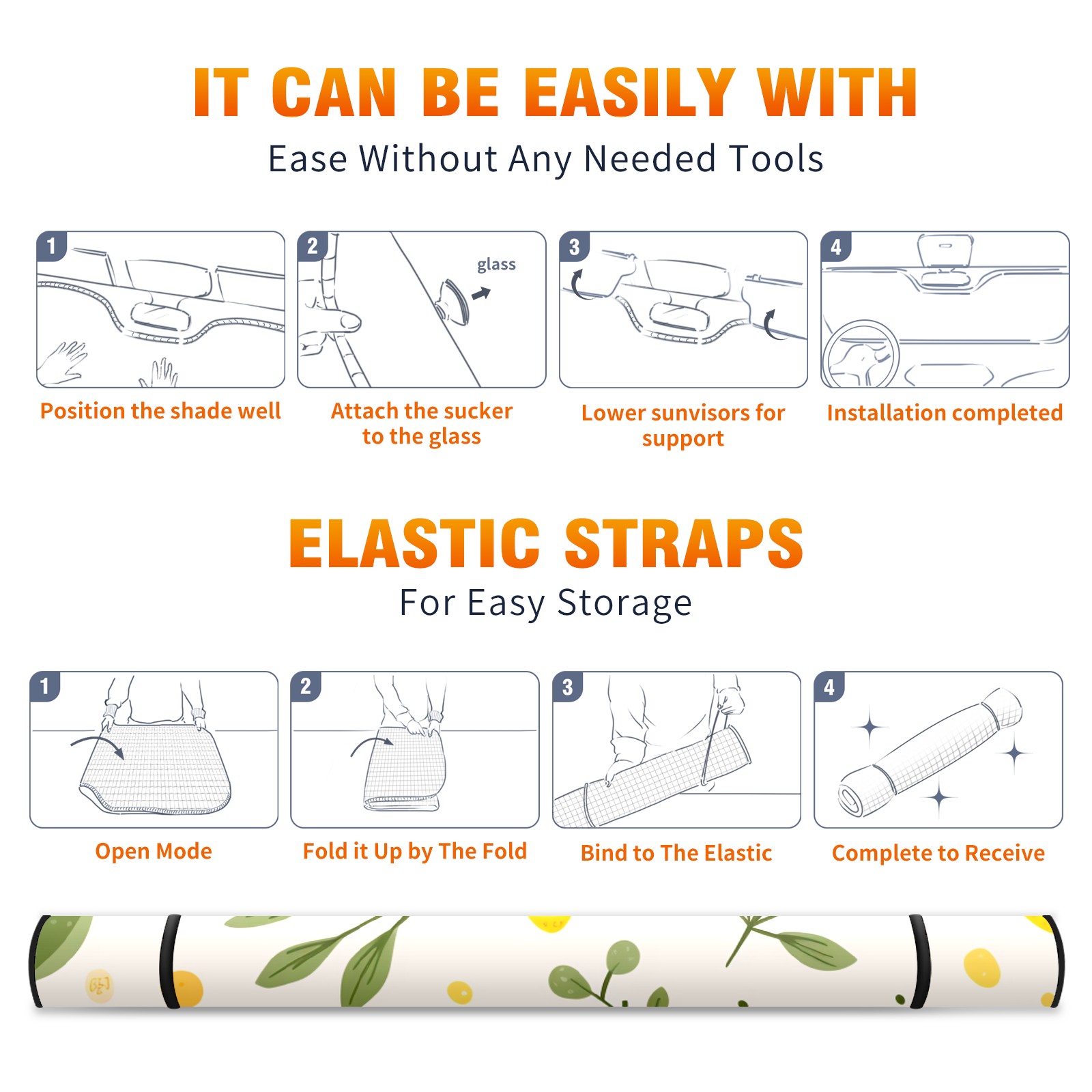 IT CAN BE EASILY WITH
Ease Without Any Needed Tools

1
Position the shade well

2
glass
Attach the sucker to the glass

3
Lower sunvisors for support

4
Installation completed

ELASTIC STRAPS
For Easy Storage

1
Open Mode

2
Fold it Up by The Fold

3
Bind to The Elastic

4
Complete to Receive