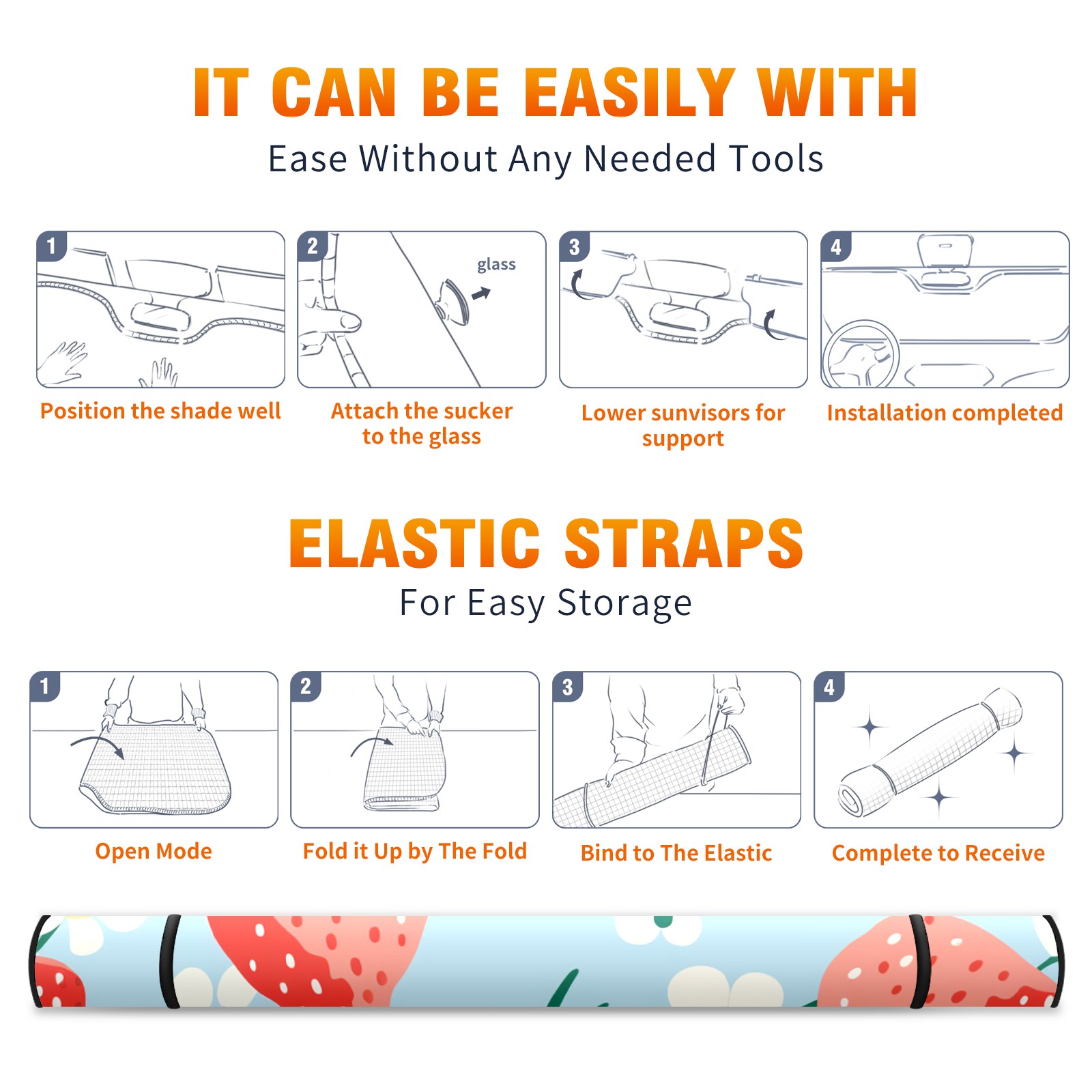 IT CAN BE EASILY WITH
Ease Without Any Needed Tools

1
Position the shade well

2
glass
Attach the sucker to the glass

3
Lower sunvisors for support

4
Installation completed

ELASTIC STRAPS
For Easy Storage

1
Open Mode

2
Fold it Up by The Fold

3
Bind to The Elastic

4
Complete to Receive