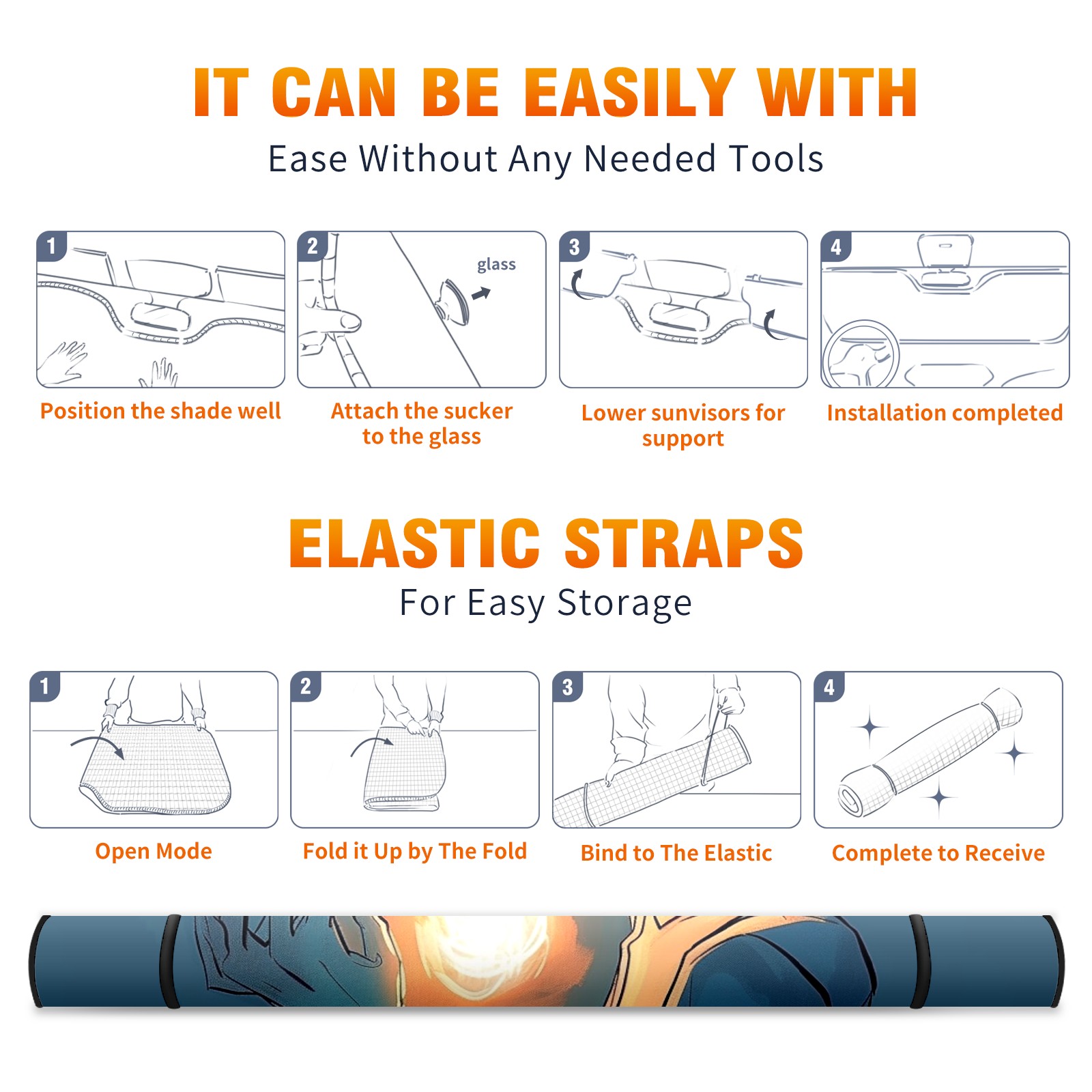 IT CAN BE EASILY WITH

Ease Without Any Needed Tools

1

Position the shade well

2

glass

Attach the sucker to the glass

3

Lower sunvisors for support

4

Installation completed

ELASTIC STRAPS

For Easy Storage

1

Open Mode

2

Fold it Up by The Fold

3

Bind to The Elastic

4

Complete to Receive