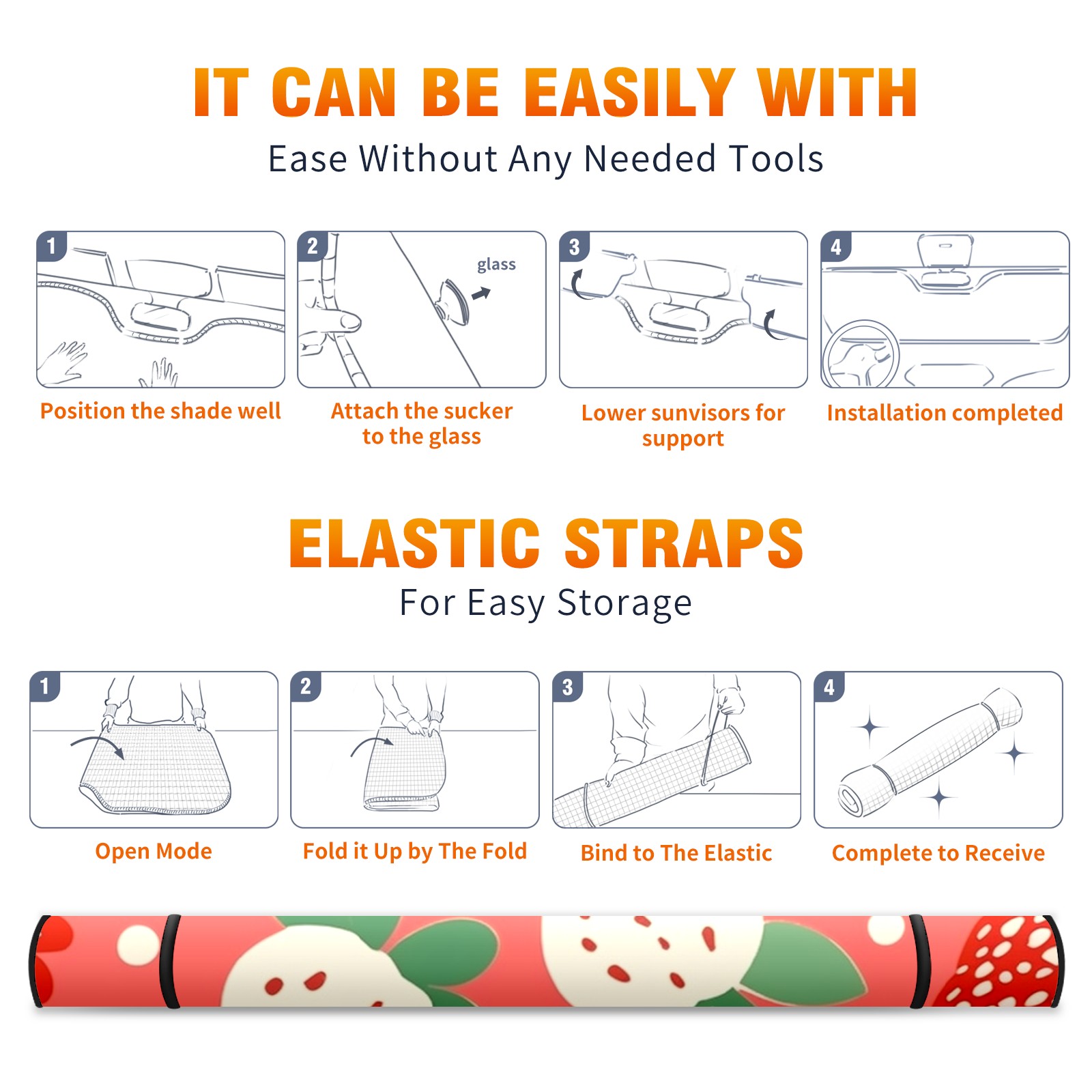 IT CAN BE EASILY WITH
Ease Without Any Needed Tools

1
Position the shade well

2
glass
Attach the sucker to the glass

3
Lower sunvisors for support

4
Installation completed

ELASTIC STRAPS
For Easy Storage

1
Open Mode

2
Fold it Up by The Fold

3
Bind to The Elastic

4
Complete to Receive