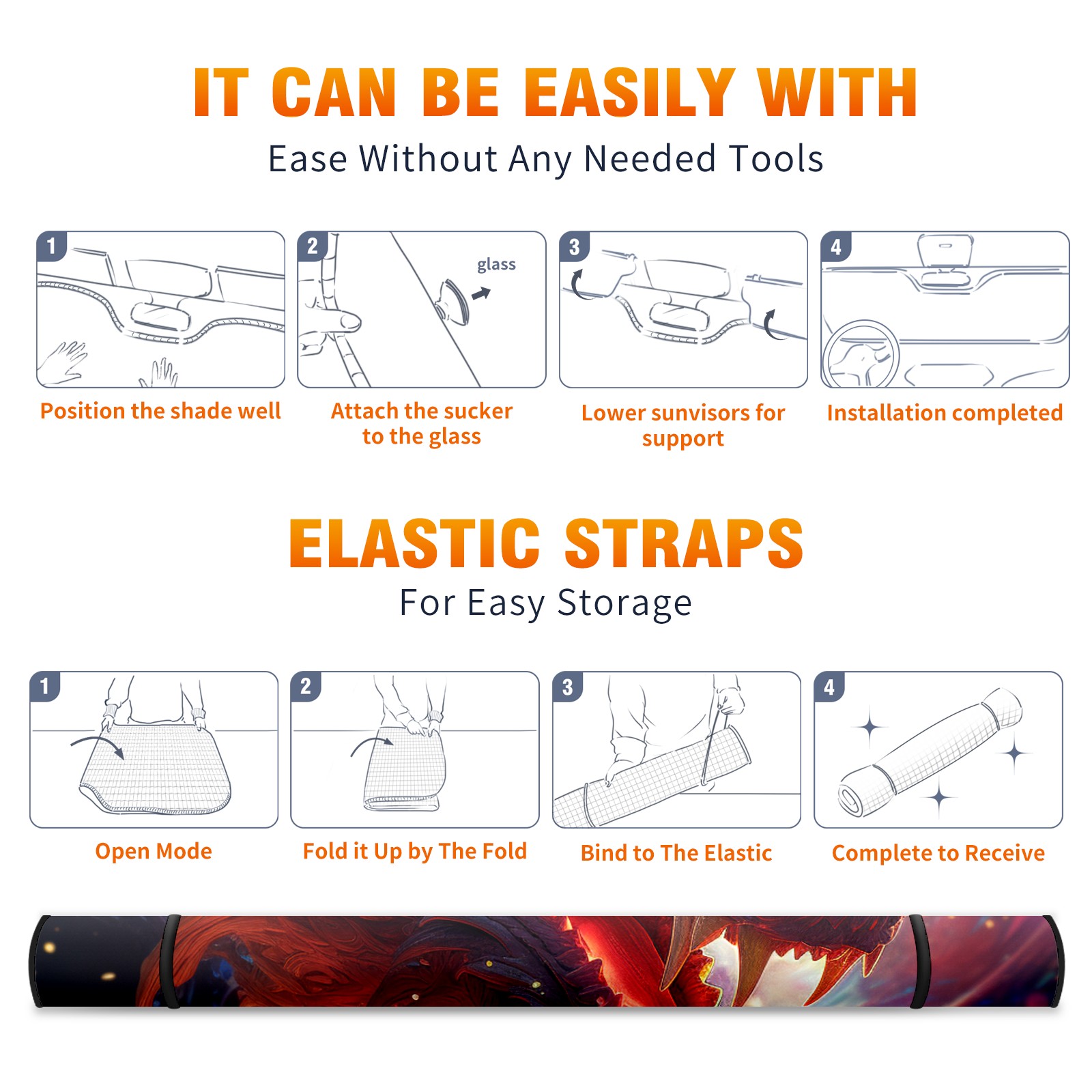 IT CAN BE EASILY WITH

Ease Without Any Needed Tools

1

Position the shade well

2

glass

Attach the sucker to the glass

3

Lower sunvisors for support

4

Installation completed

ELASTIC STRAPS

For Easy Storage

1

Open Mode

2

Fold it Up by The Fold

3

Bind to The Elastic

4

Complete to Receive