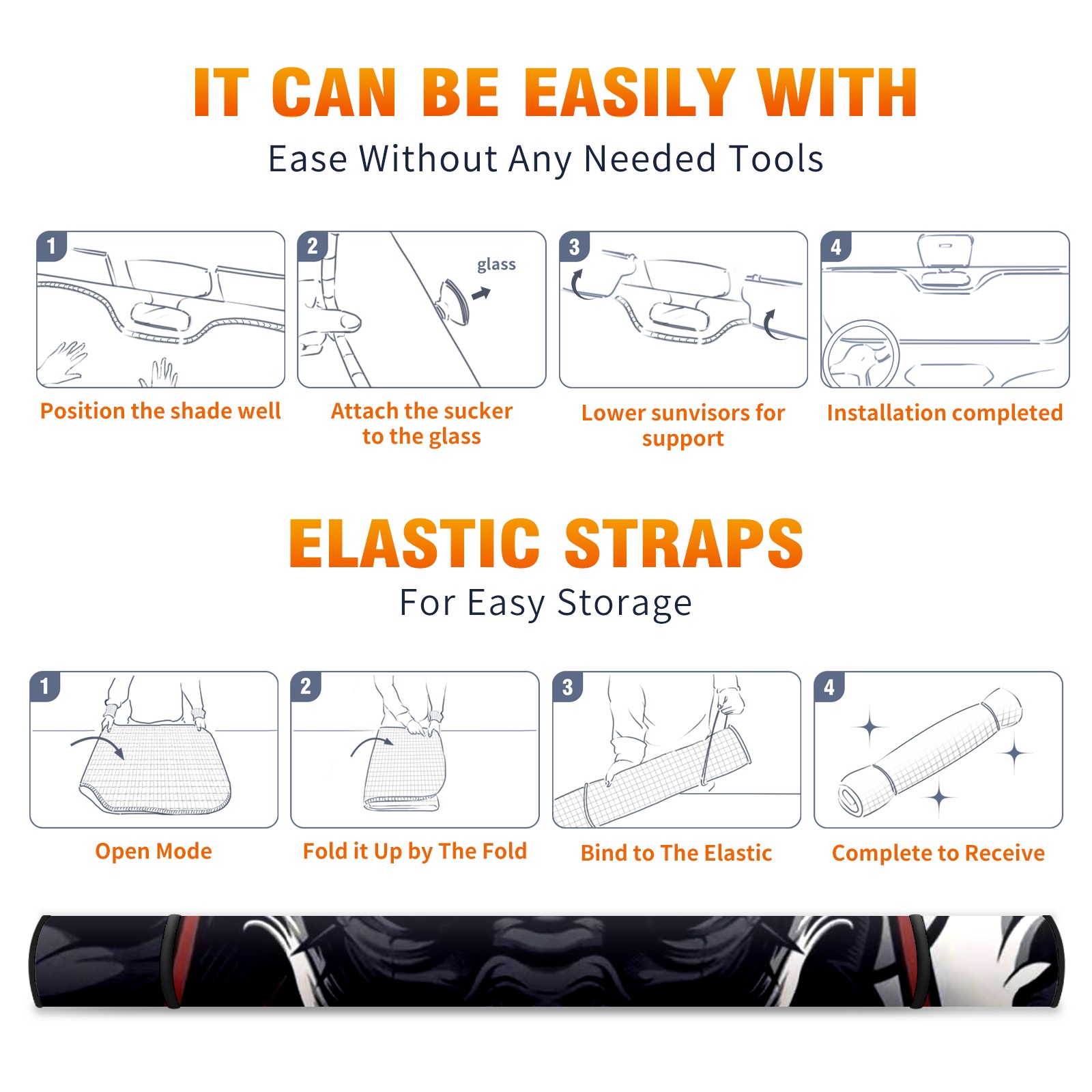 IT CAN BE EASILY WITH
Ease Without Any Needed Tools

1
Position the shade well

2
glass
Attach the sucker to the glass

3
Lower sunvisors for support

4
Installation completed

ELASTIC STRAPS
For Easy Storage

1
Open Mode

2
Fold it Up by The Fold

3
Bind to The Elastic

4
Complete to Receive