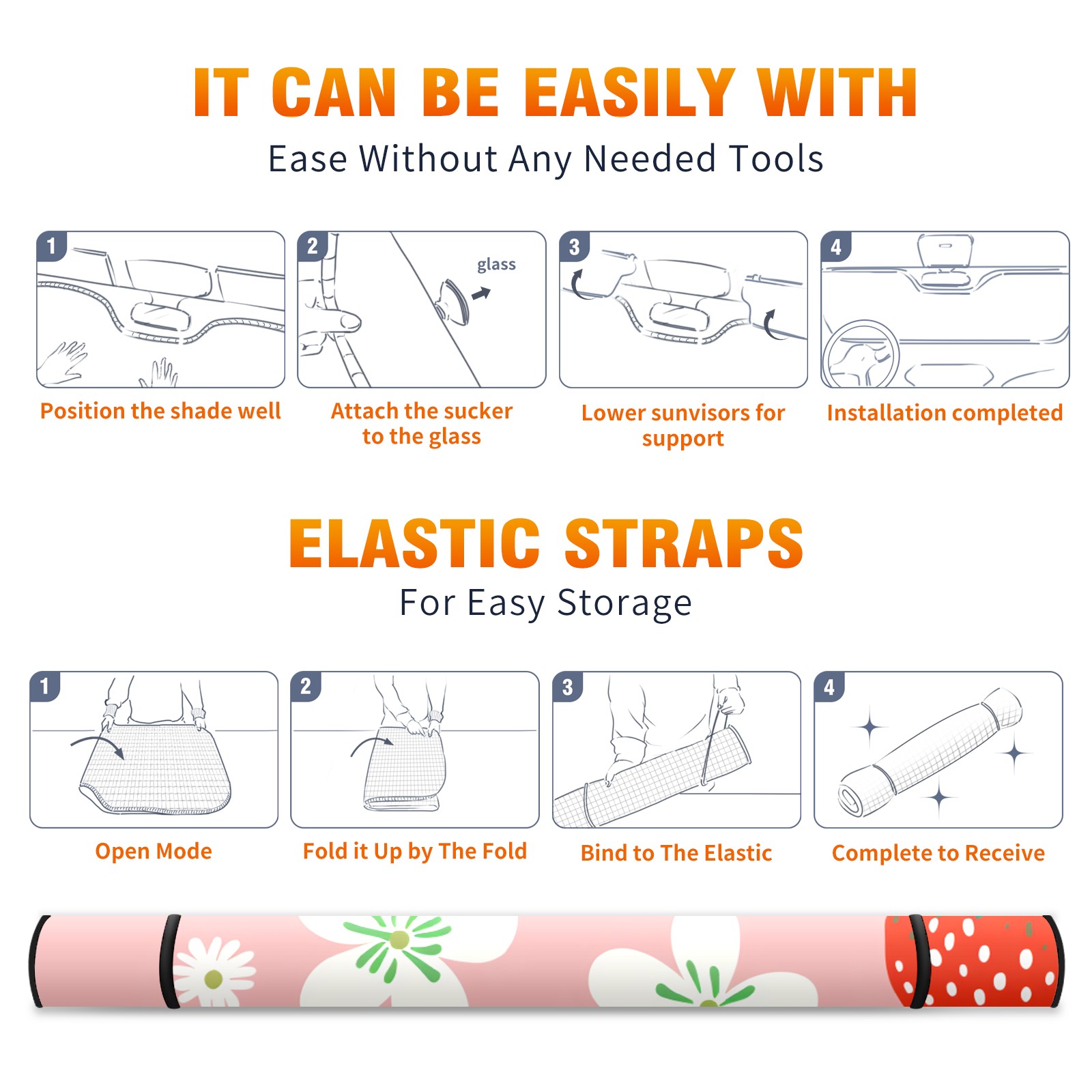 IT CAN BE EASILY WITH

Ease Without Any Needed Tools

1
Position the shade well

2
glass
Attach the sucker to the glass

3
Lower sunvisors for support

4
Installation completed

ELASTIC STRAPS

For Easy Storage

1
Open Mode

2
Fold it Up by The Fold

3
Bind to The Elastic

4
Complete to Receive