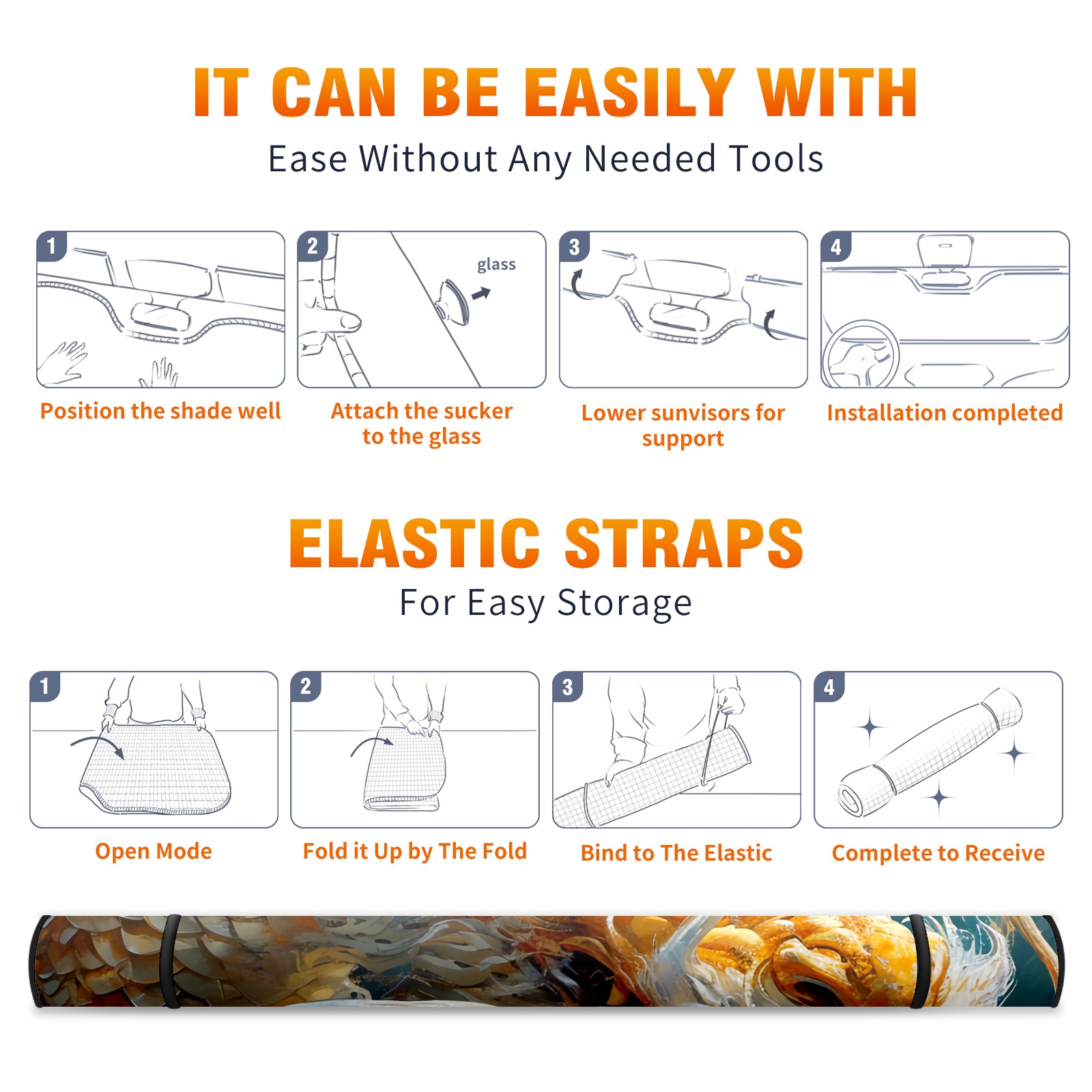 IT CAN BE EASILY WITH
Ease Without Any Needed Tools

1
Position the shade well

2
glass
Attach the sucker to the glass

3
Lower sunvisors for support

4
Installation completed

ELASTIC STRAPS
For Easy Storage

1
Open Mode

2
Fold it Up by The Fold

3
Bind to The Elastic

4
Complete to Receive