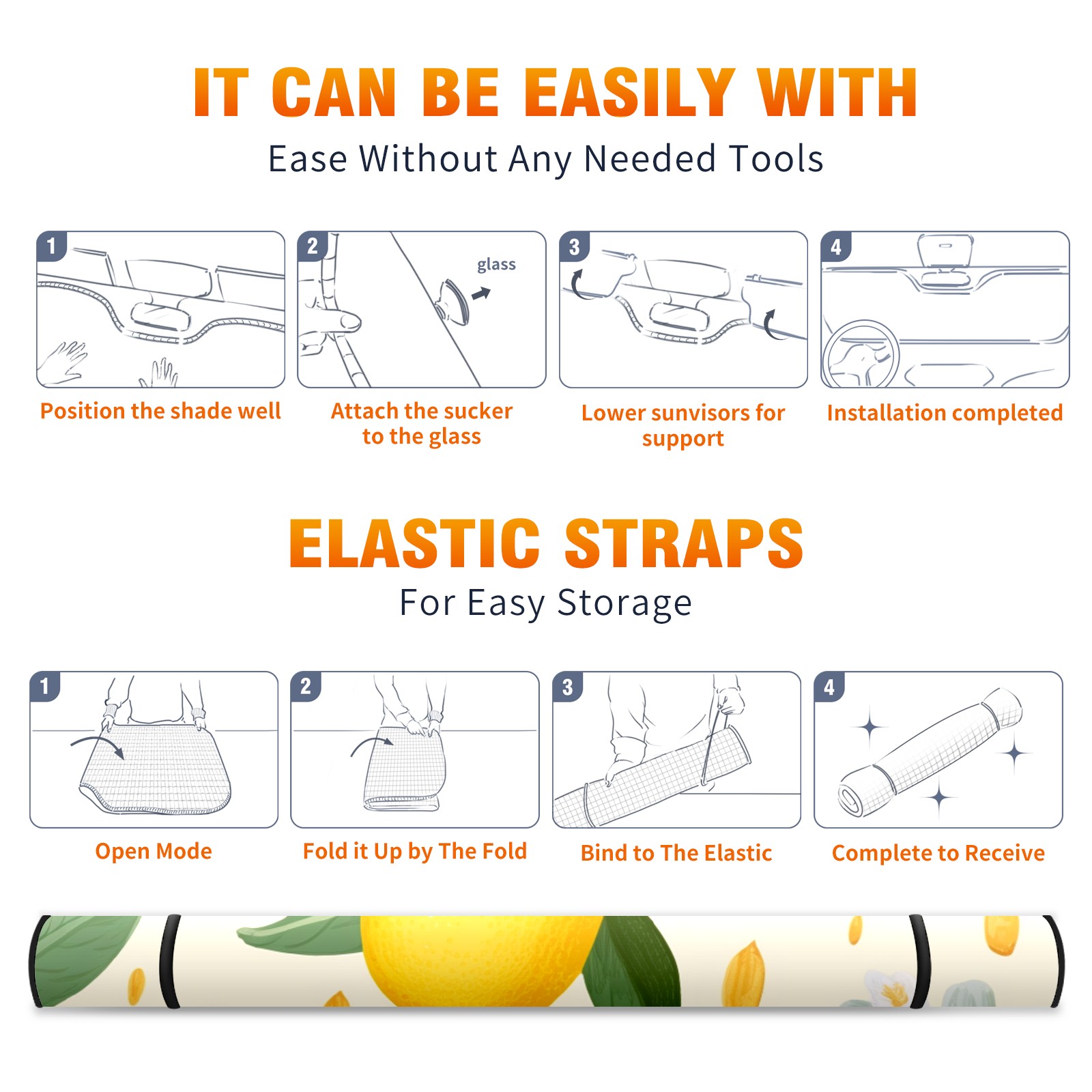 IT CAN BE EASILY WITH

Ease Without Any Needed Tools

1

Position the shade well

2

glass

Attach the sucker to the glass

3

Lower sunvisors for support

4

Installation completed

ELASTIC STRAPS

For Easy Storage

1

Open Mode

2

Fold it Up by The Fold

3

Bind to The Elastic

4

Complete to Receive