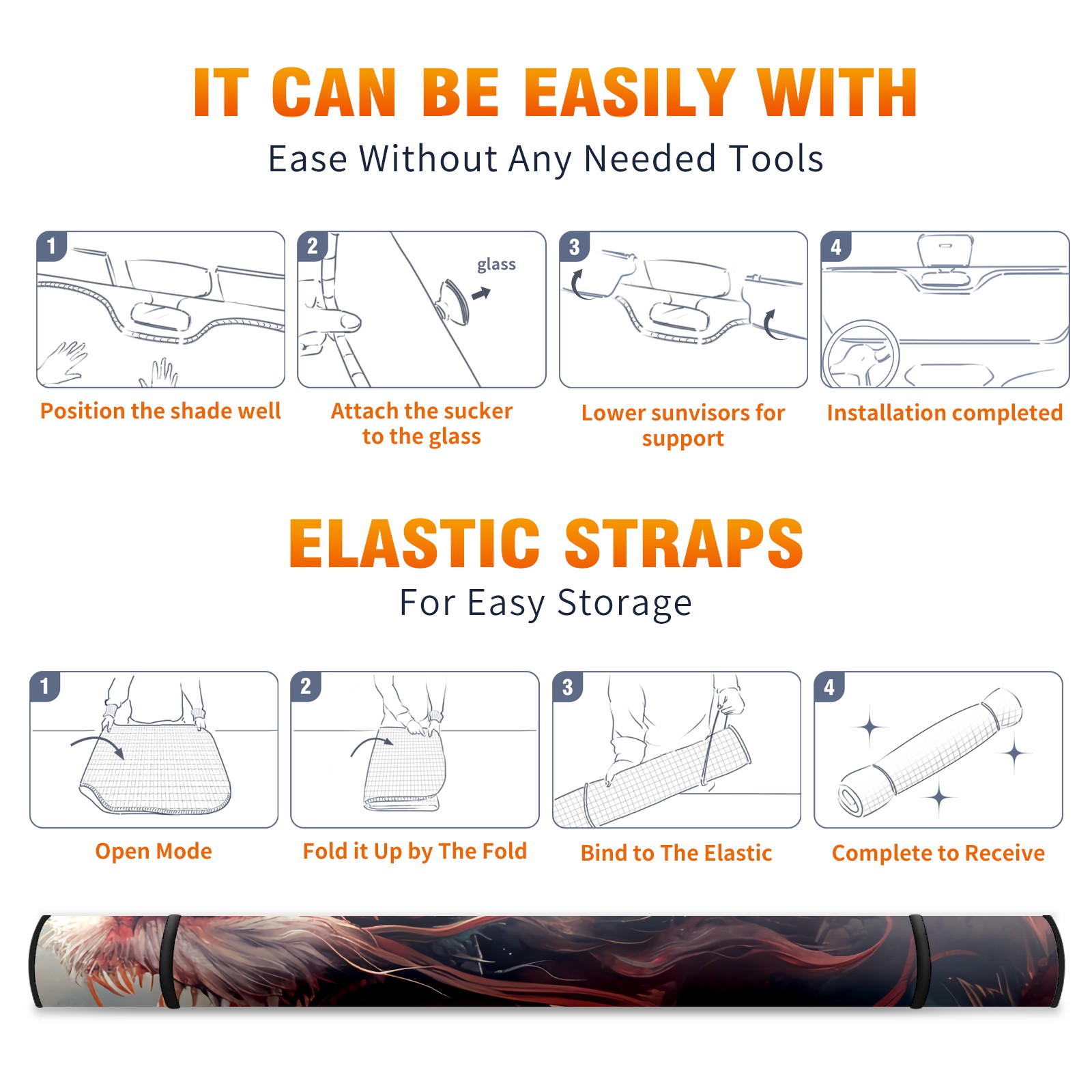 IT CAN BE EASILY WITH

Ease Without Any Needed Tools

1

Position the shade well

2

glass

Attach the sucker to the glass

3

Lower sunvisors for support

4

Installation completed

ELASTIC STRAPS

For Easy Storage

1

Open Mode

2

Fold it Up by The Fold

3

Bind to The Elastic

4

Complete to Receive