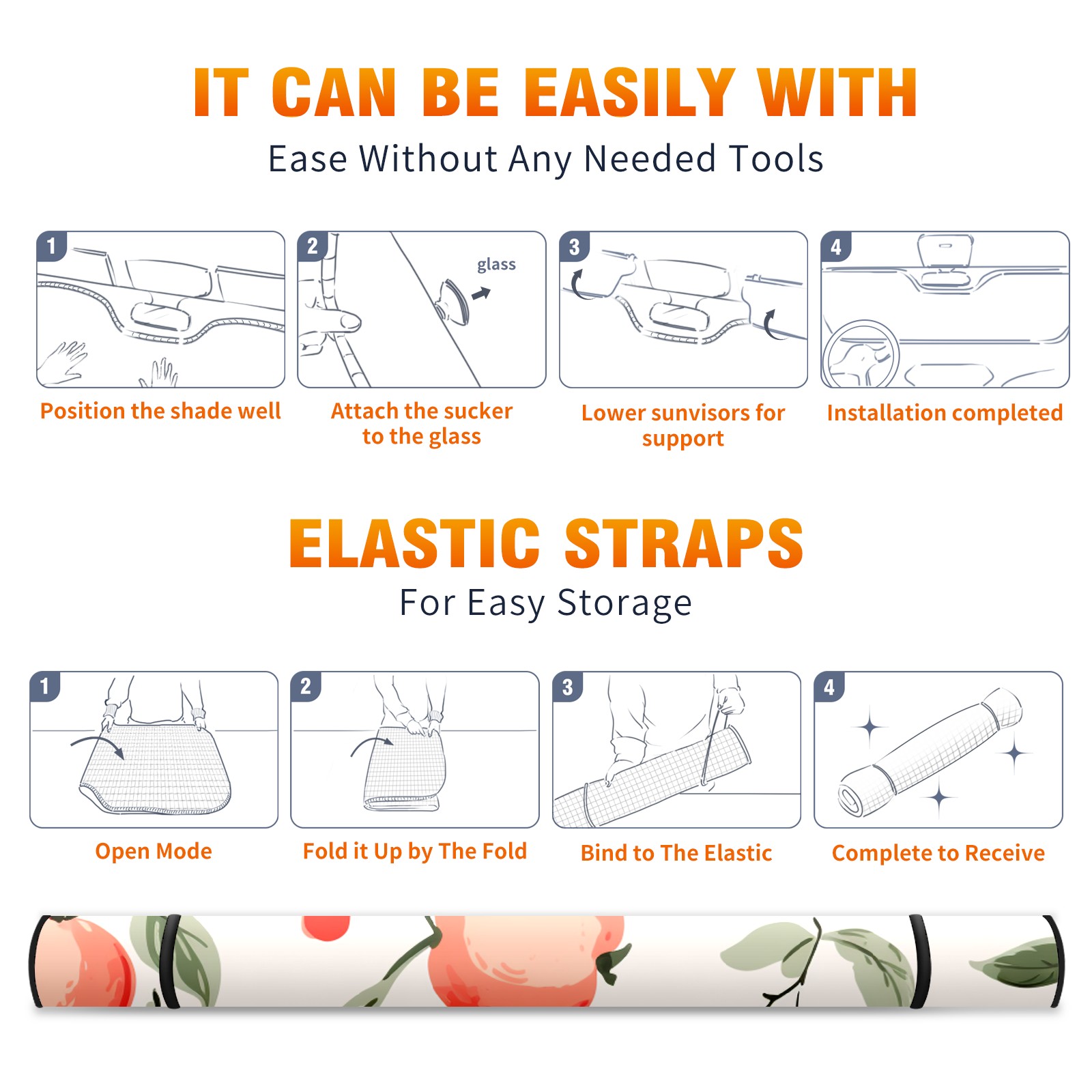 IT CAN BE EASILY WITH

Ease Without Any Needed Tools

1

Position the shade well

2

glass

Attach the sucker to the glass

3

Lower sunvisors for support

4

Installation completed

ELASTIC STRAPS

For Easy Storage

1

Open Mode

2

Fold it Up by The Fold

3

Bind to The Elastic

4

Complete to Receive