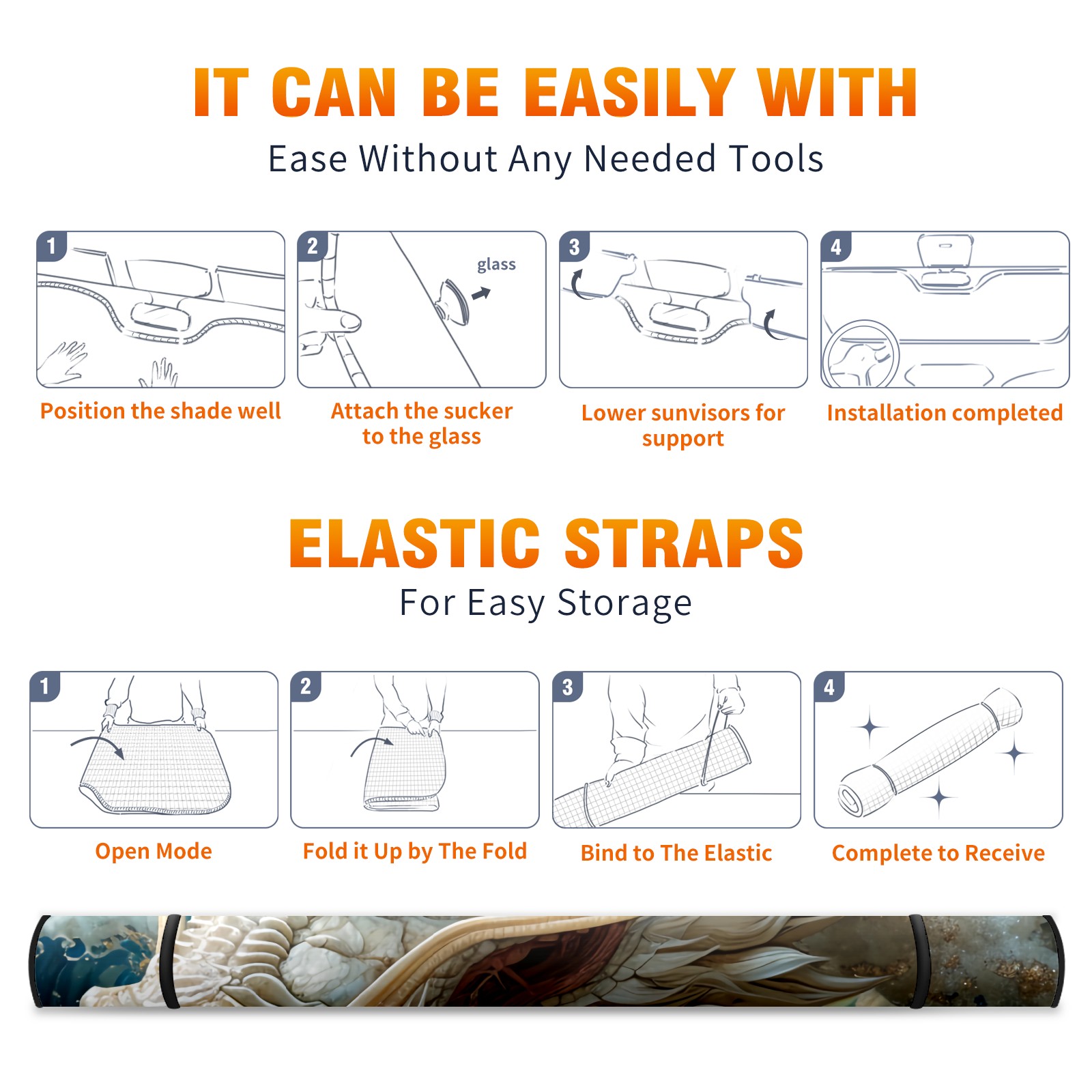 IT CAN BE EASILY WITH
Ease Without Any Needed Tools

1
Position the shade well

2
glass
Attach the sucker to the glass

3
Lower sunvisors for support

4
Installation completed

ELASTIC STRAPS
For Easy Storage

1
Open Mode

2
Fold it Up by The Fold

3
Bind to The Elastic

4
Complete to Receive