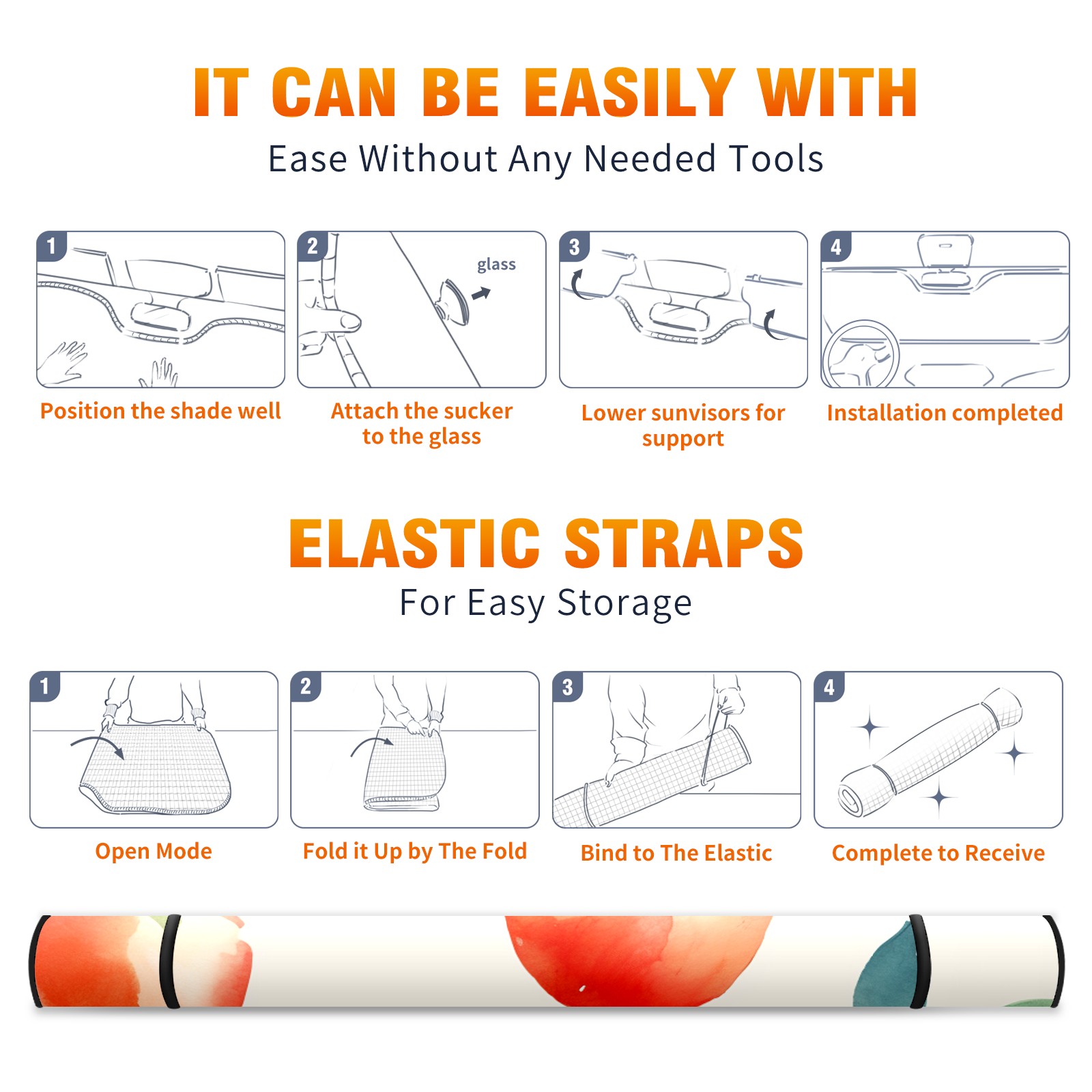 IT CAN BE EASILY WITH
Ease Without Any Needed Tools

1
Position the shade well

2
glass
Attach the sucker to the glass

3
Lower sunvisors for support

4
Installation completed

ELASTIC STRAPS
For Easy Storage

1
Open Mode

2
Fold it Up by The Fold

3
Bind to The Elastic

4
Complete to Receive