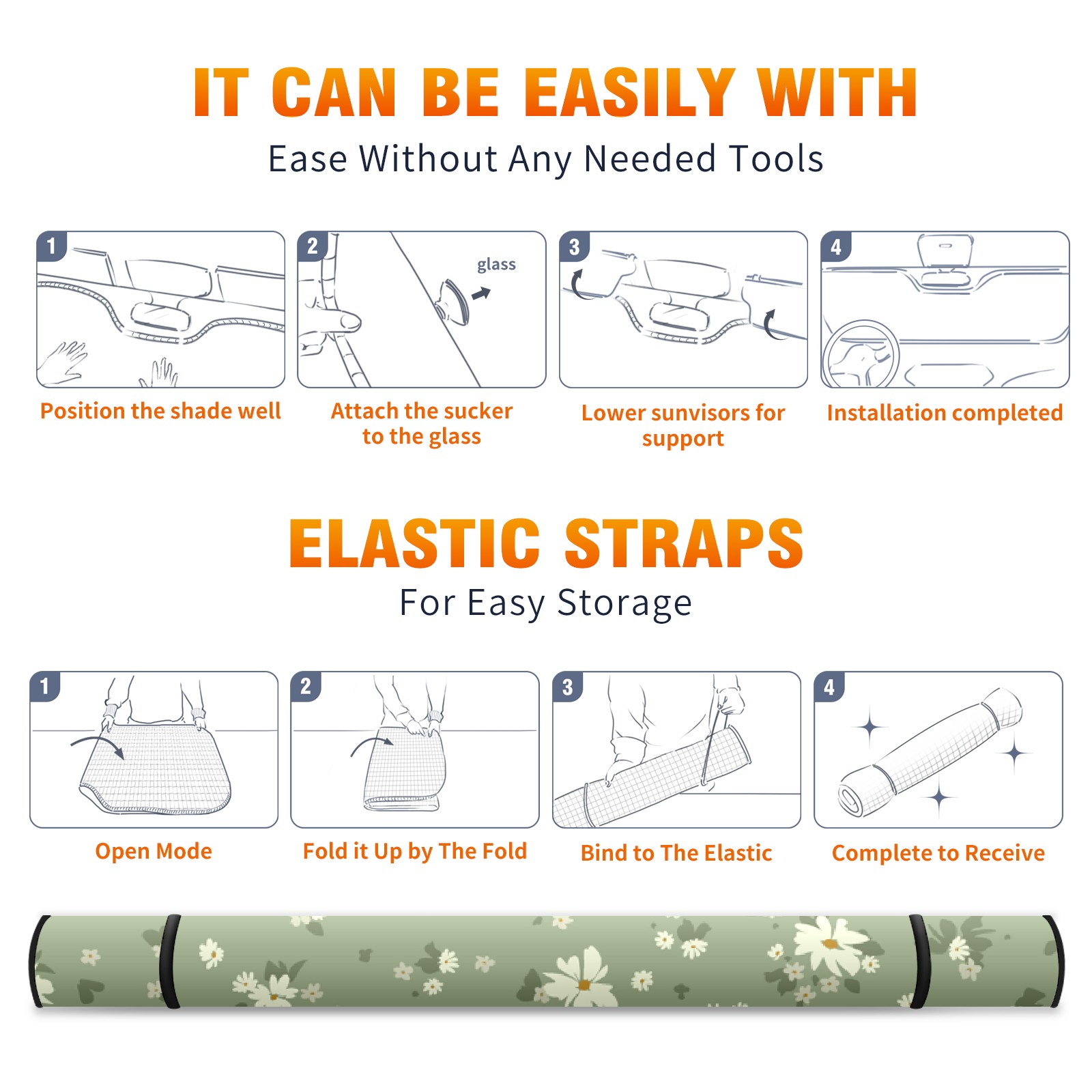 IT CAN BE EASILY WITH
Ease Without Any Needed Tools

1
Position the shade well

2
glass
Attach the sucker to the glass

3
Lower sunvisors for support

4
Installation completed

ELASTIC STRAPS
For Easy Storage

1
Open Mode

2
Fold it Up by The Fold

3
Bind to The Elastic

4
Complete to Receive