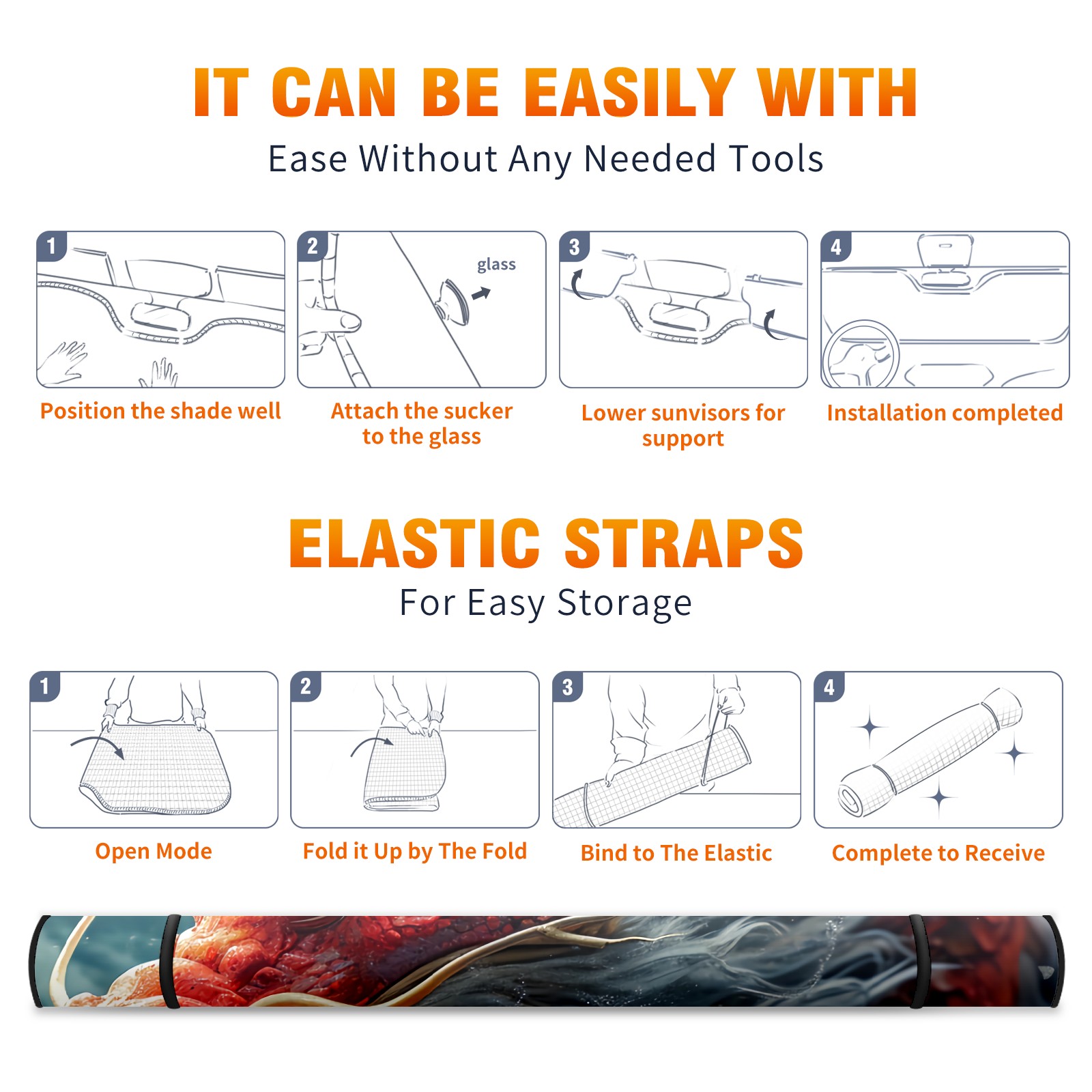 IT CAN BE EASILY WITH

Ease Without Any Needed Tools

1

Position the shade well

2

glass

Attach the sucker to the glass

3

Lower sunvisors for support

4

Installation completed

ELASTIC STRAPS

For Easy Storage

1

Open Mode

2

Fold it Up by The Fold

3

Bind to The Elastic

4

Complete to Receive