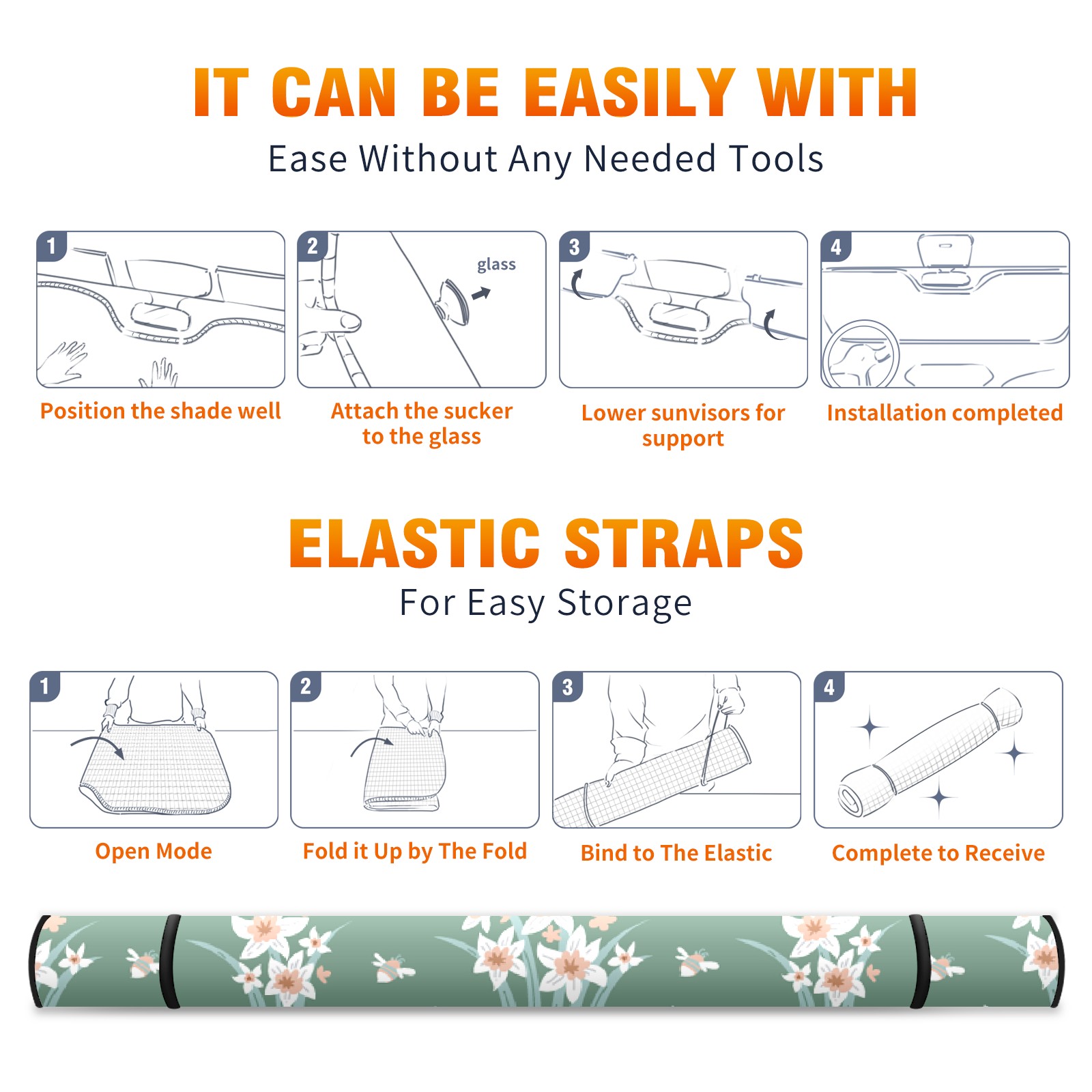 IT CAN BE EASILY WITH

Ease Without Any Needed Tools

1

Position the shade well

2

glass

Attach the sucker to the glass

3

Lower sunvisors for support

4

Installation completed

ELASTIC STRAPS

For Easy Storage

1

Open Mode

2

Fold it Up by The Fold

3

Bind to The Elastic

4

Complete to Receive