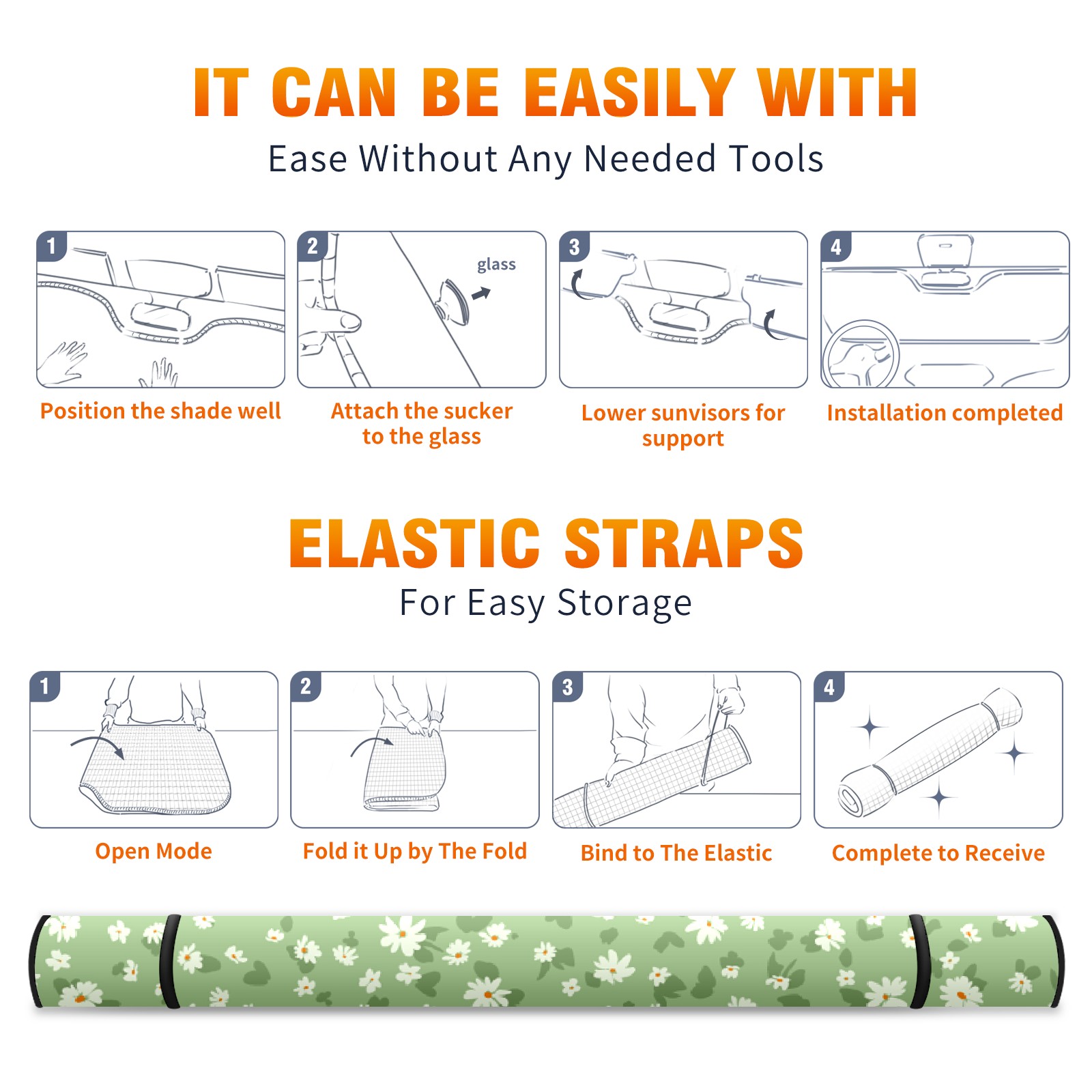 IT CAN BE EASILY WITH
Ease Without Any Needed Tools

1
Position the shade well

2
glass
Attach the sucker to the glass

3
Lower sunvisors for support

4
Installation completed

ELASTIC STRAPS
For Easy Storage

1
Open Mode

2
Fold it Up by The Fold

3
Bind to The Elastic

4
Complete to Receive