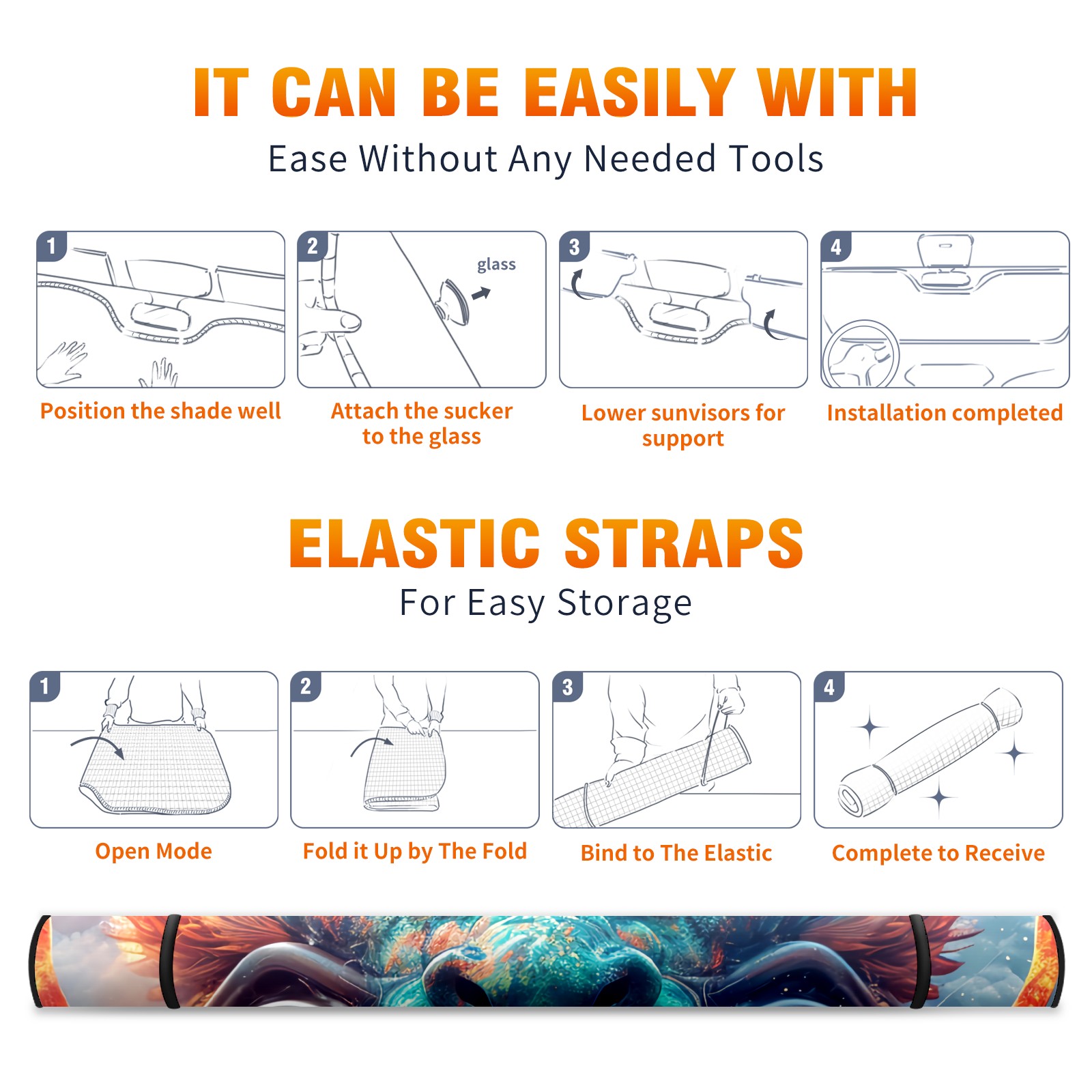 IT CAN BE EASILY WITH

Ease Without Any Needed Tools

1

Position the shade well

2

glass

Attach the sucker to the glass

3

Lower sunvisors for support

4

Installation completed

ELASTIC STRAPS

For Easy Storage

1

Open Mode

2

Fold it Up by The Fold

3

Bind to The Elastic

4

Complete to Receive