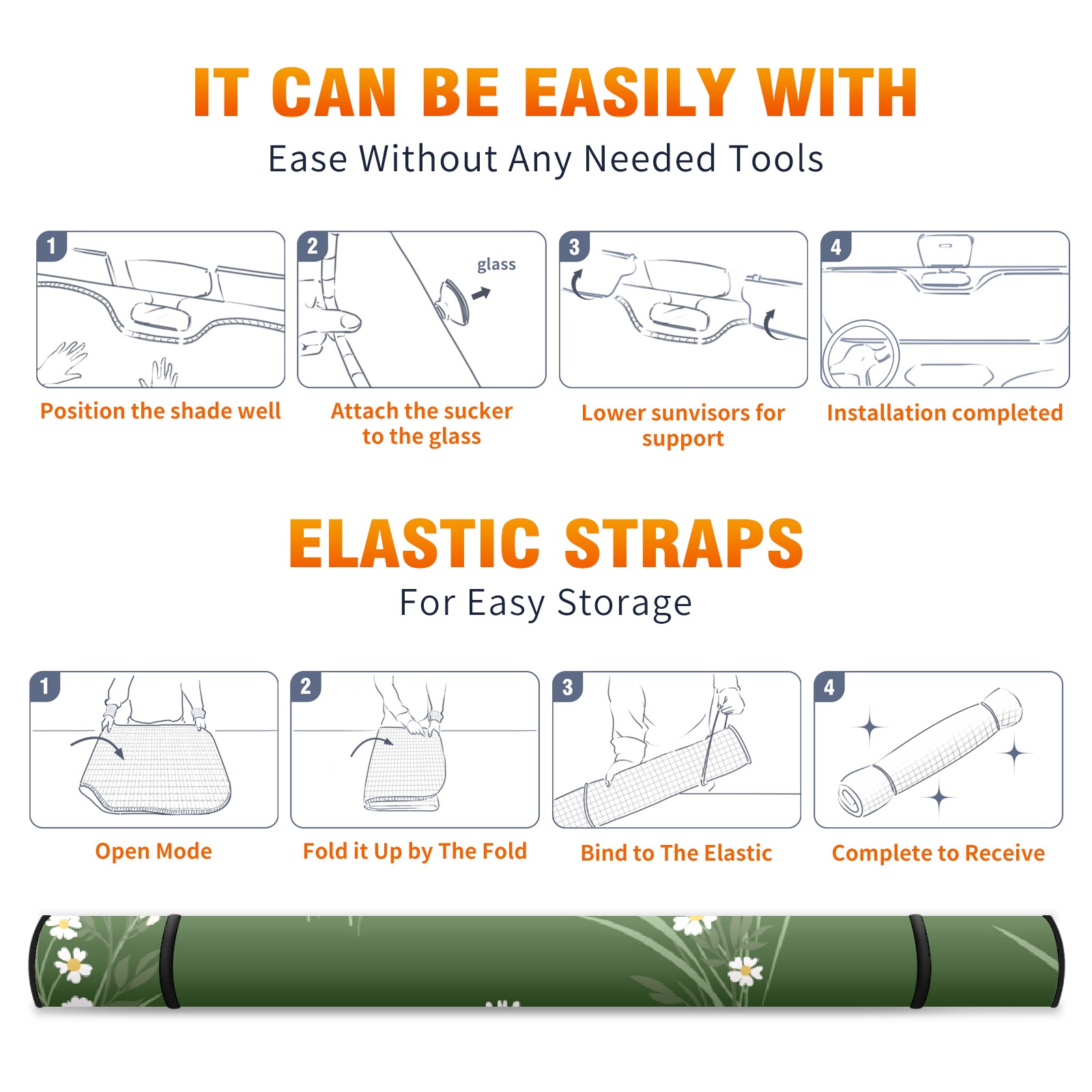 IT CAN BE EASILY WITH
Ease Without Any Needed Tools

1
Position the shade well

2
glass
Attach the sucker to the glass

3
Lower sunvisors for support

4
Installation completed

ELASTIC STRAPS
For Easy Storage

1
Open Mode

2
Fold it Up by The Fold

3
Bind to The Elastic

4
Complete to Receive